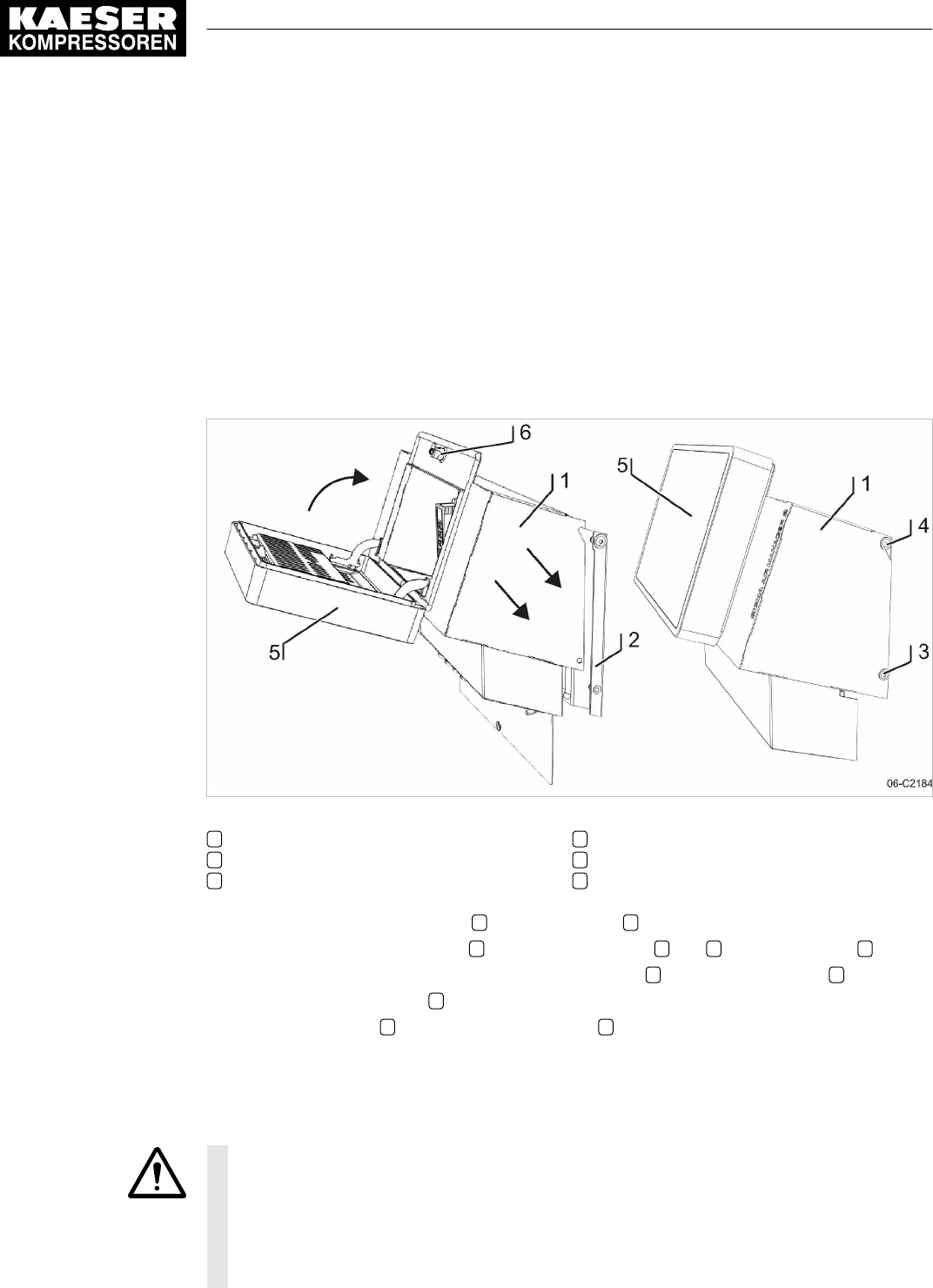 KAESER
KOMPRESSOREN

6
1
5
1
4
5
2
3
06-C2184