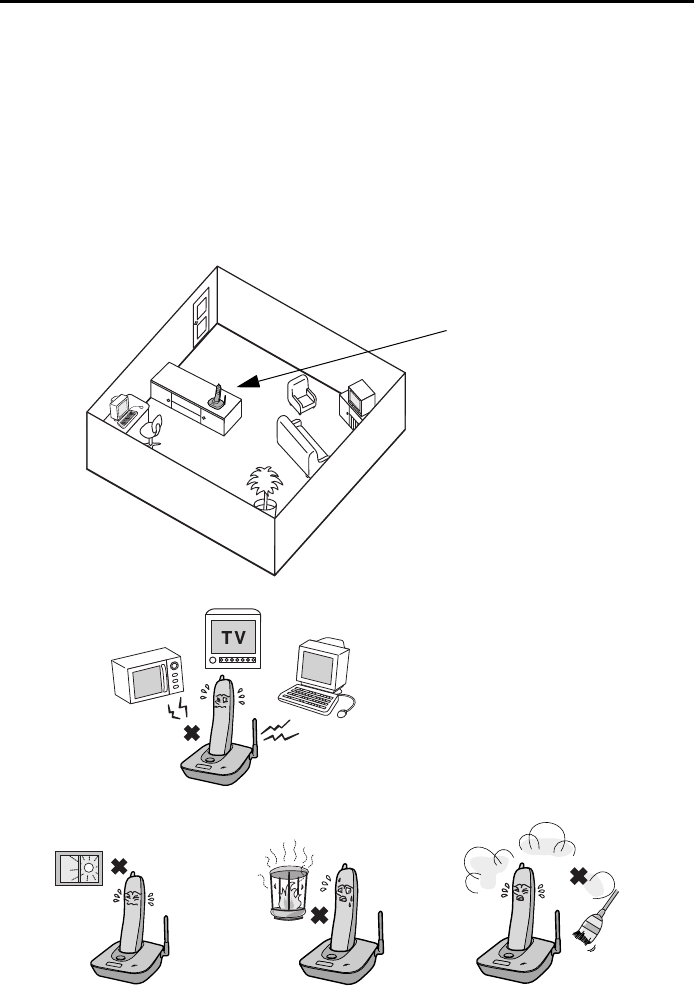 TV