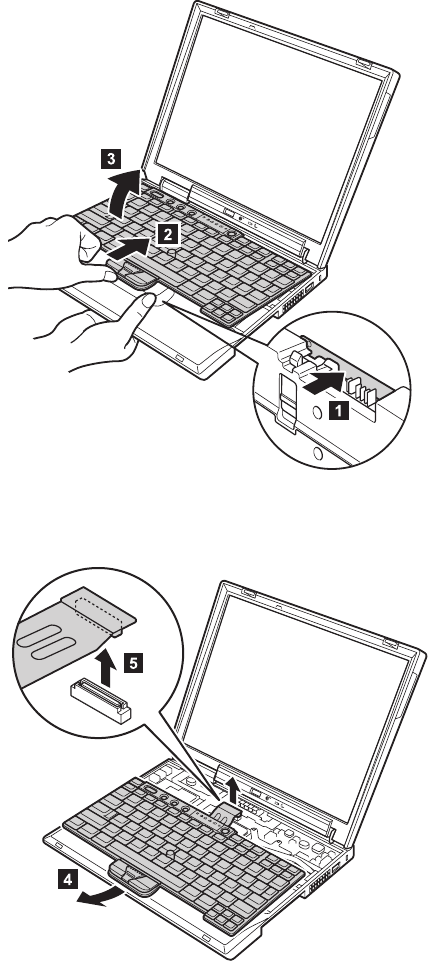 3
2
1
5
4