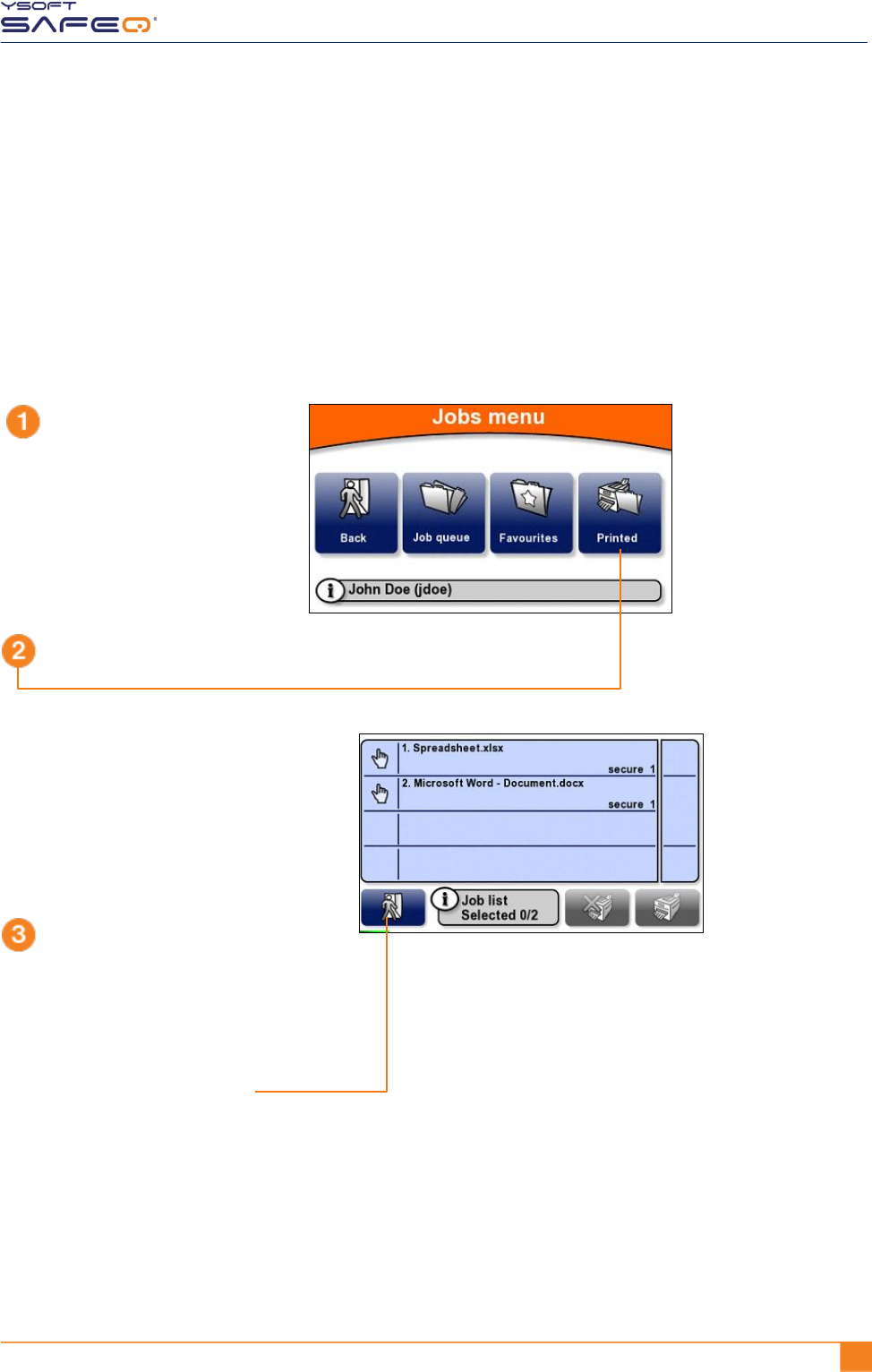 YSOFT
SAFEQ

1

Jobs menu

Back
Job queue
Favourites
Printed

John Doe (jdoe)

2

1. Spreadsheet.xlsx
secure 1
2. Microsoft Word - Document.docx
secure 1

Job list
Selected 0/2

3