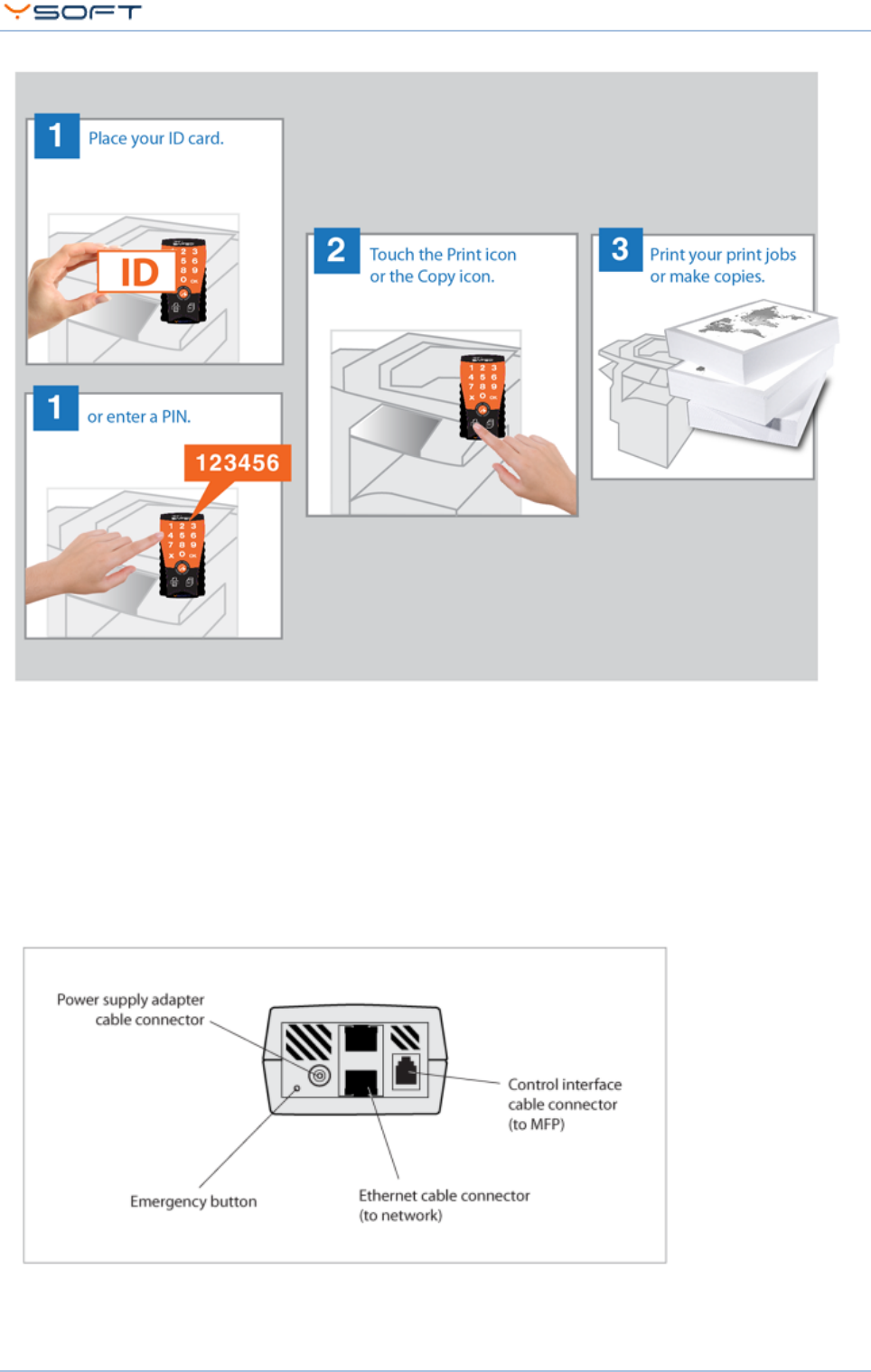 YSOFT

1 Place your ID card.

ID

1 or enter a PIN.

123456

2 Touch the Print icon or the Copy icon.

3 Print your print jobs or make copies.

Power supply adapter cable connector

Control interface cable connector (to MFP)

Emergency button

Ethernet cable connector (to network)