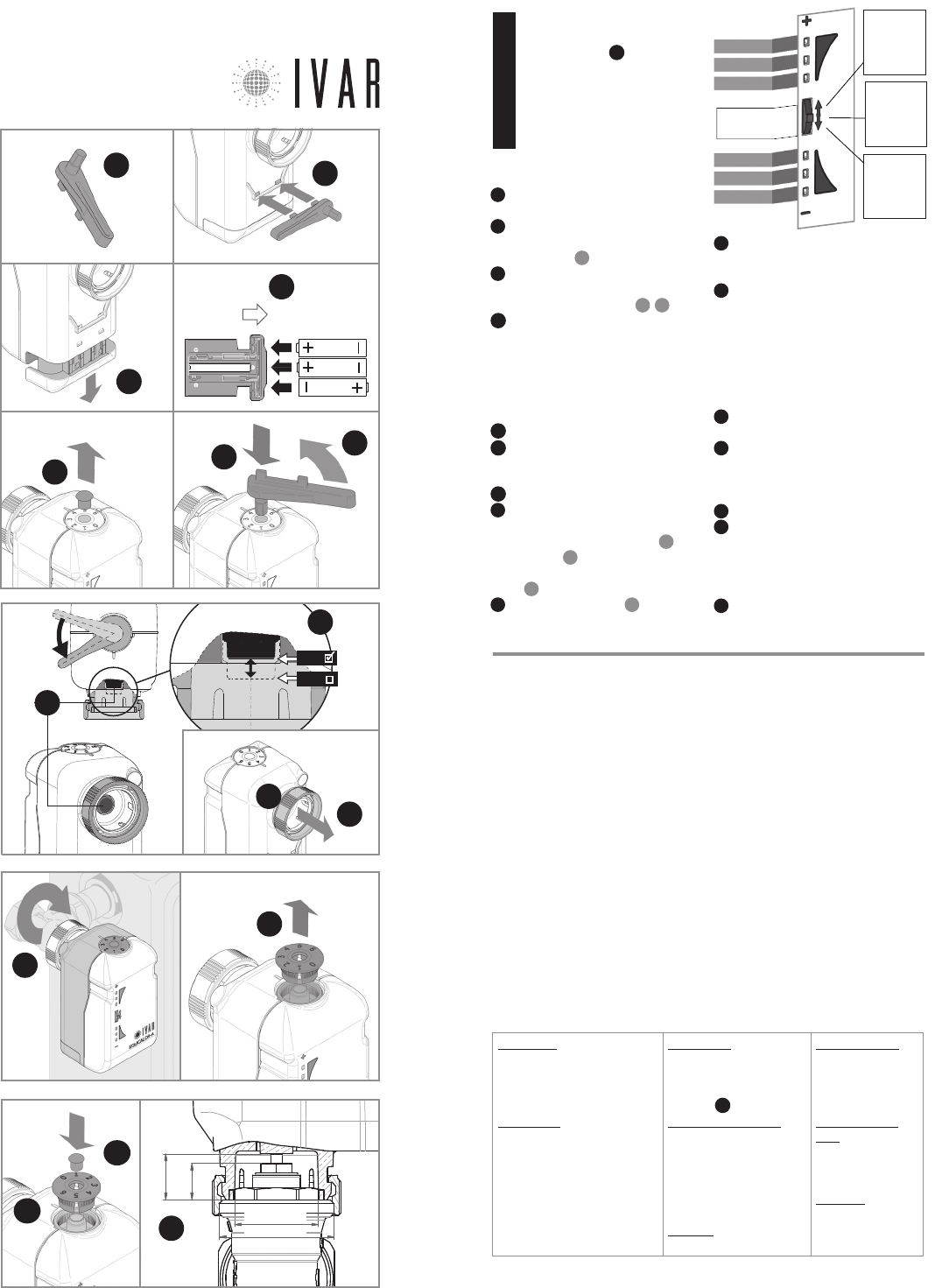 IVAR

IVAR
EQUICALOR-A