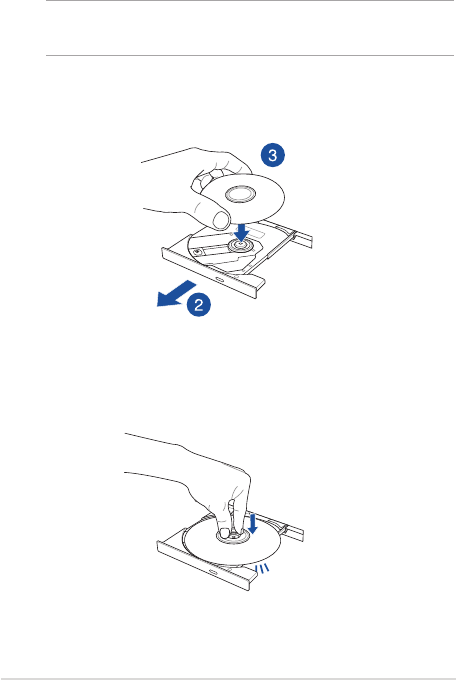 3

2