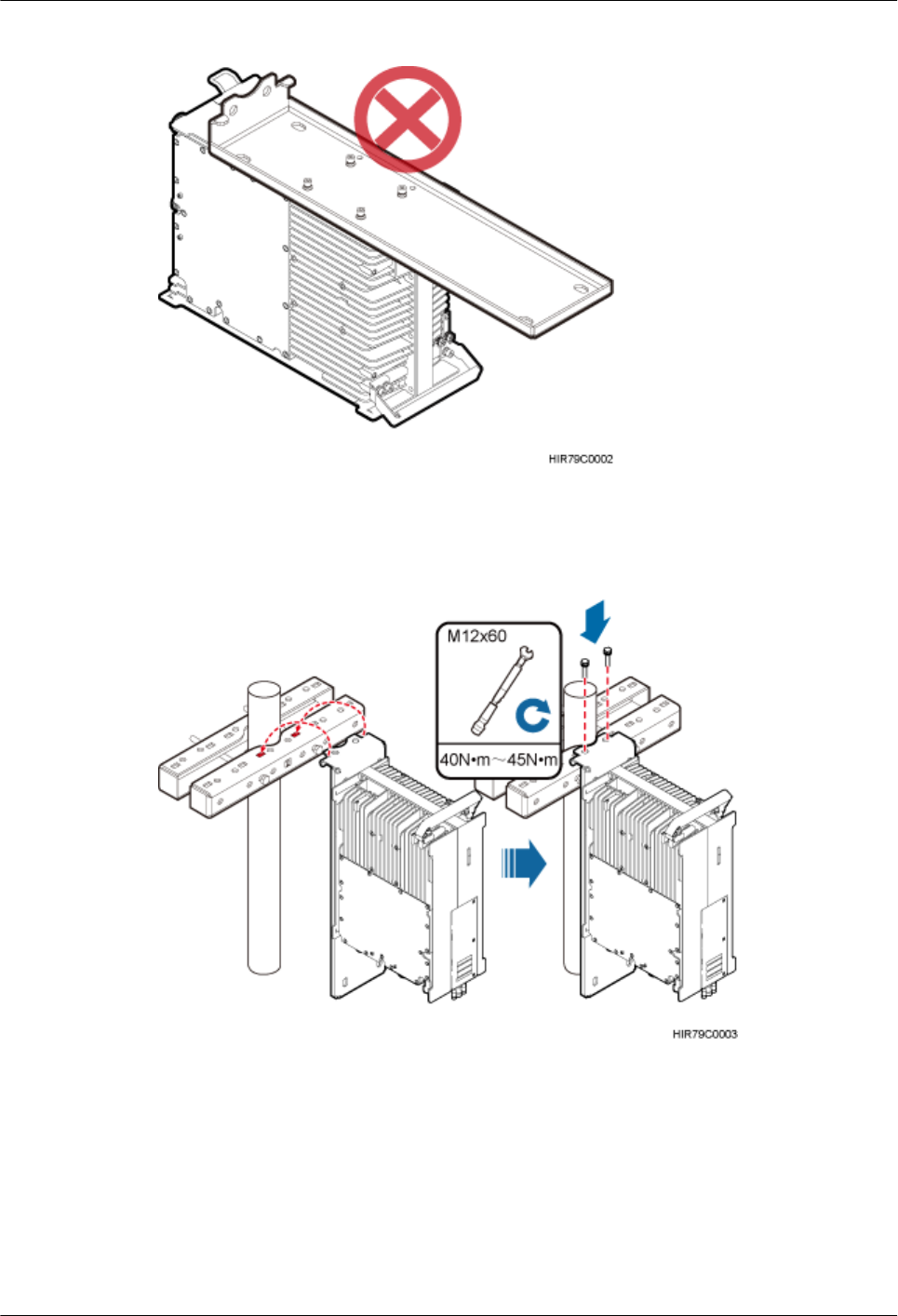 HIR79C0002

M12x60

40N•m～45N•m

HIR79C0003