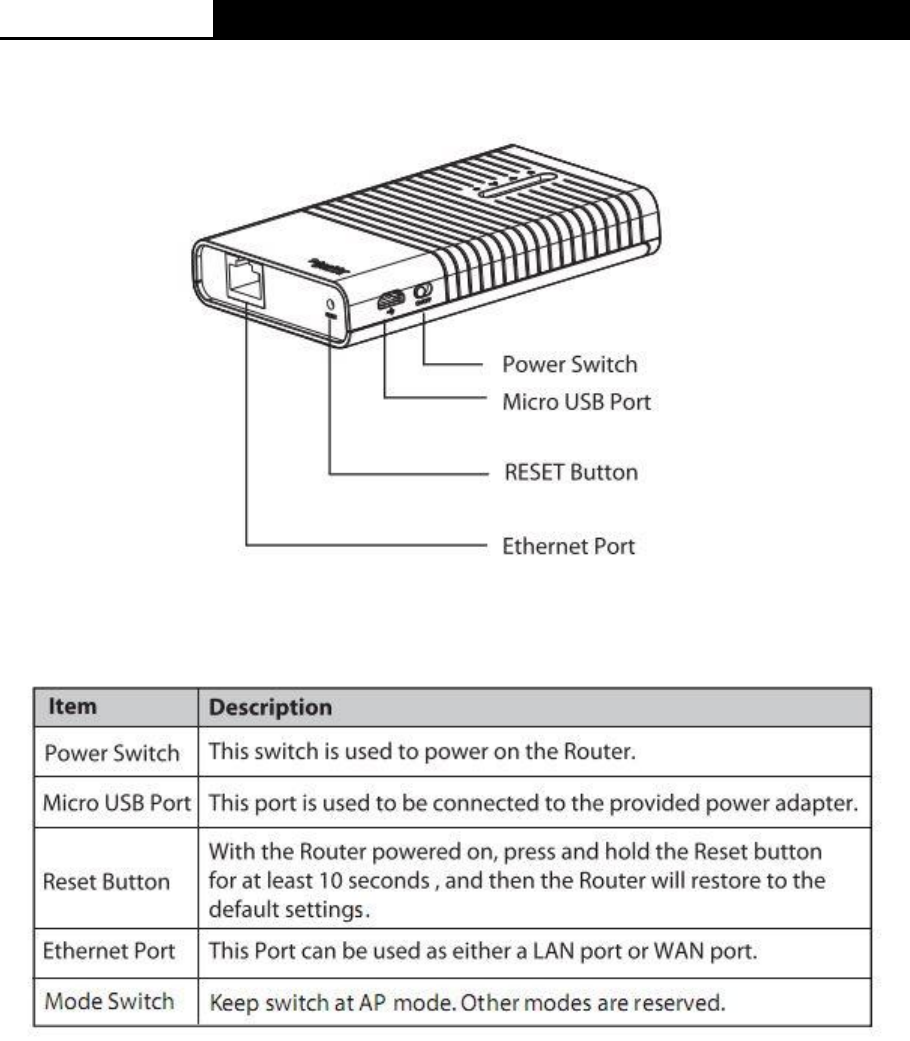 Power Switch
Micro USB Port
RESET Button
Ethernet Port

| Item | Description |
|---|---|
| Power Switch | This switch is used to power on the Router. |
| Micro USB Port | This port is used to be connected to the provided power adapter. |
| Reset Button | With the Router powered on, press and hold the Reset button for at least 10 seconds , and then the Router will restore to the default settings. |
| Ethernet Port | This Port can be used as either a LAN port or WAN port. |
| Mode Switch | Keep switch at AP mode. Other modes are reserved. |