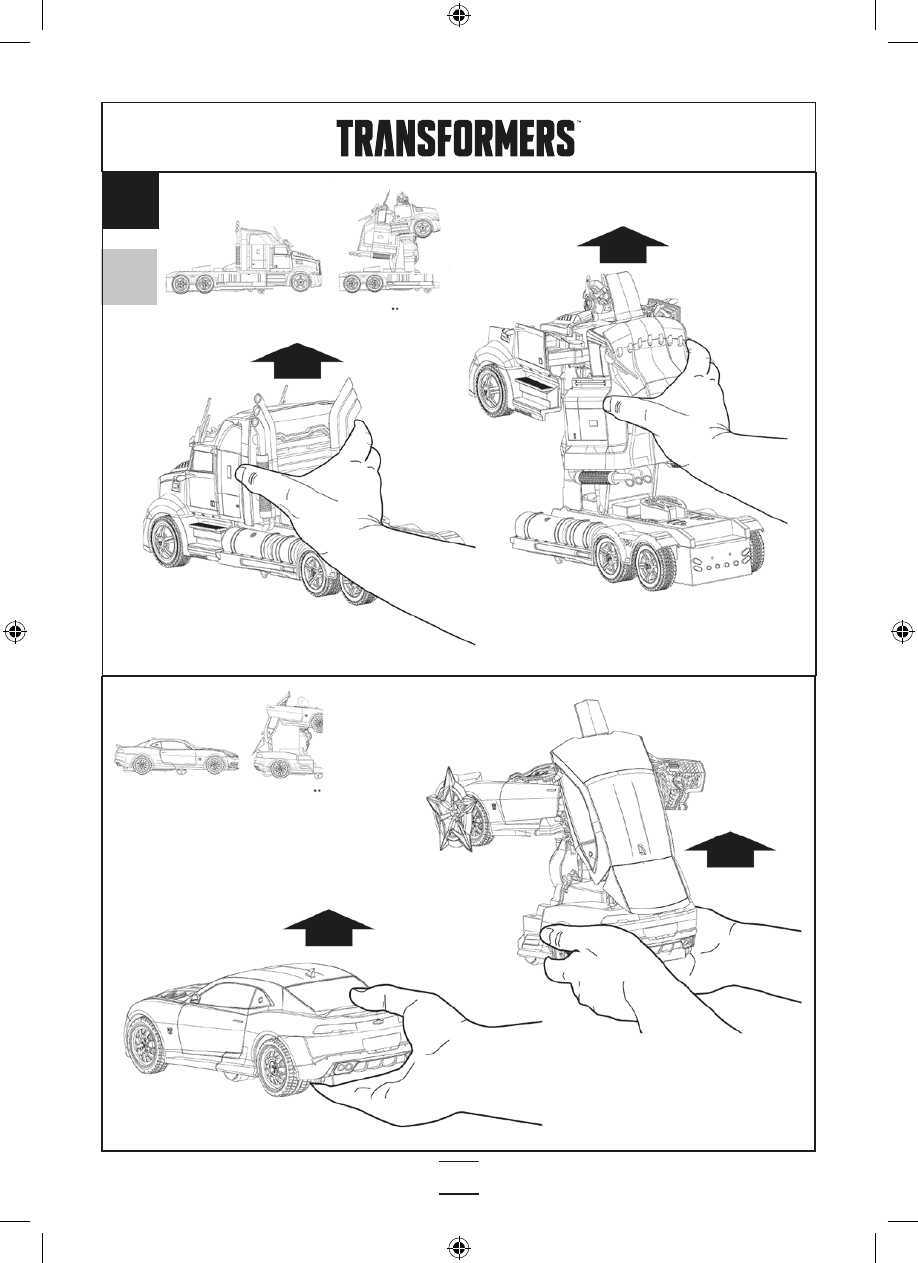 TRANSFORMERS™