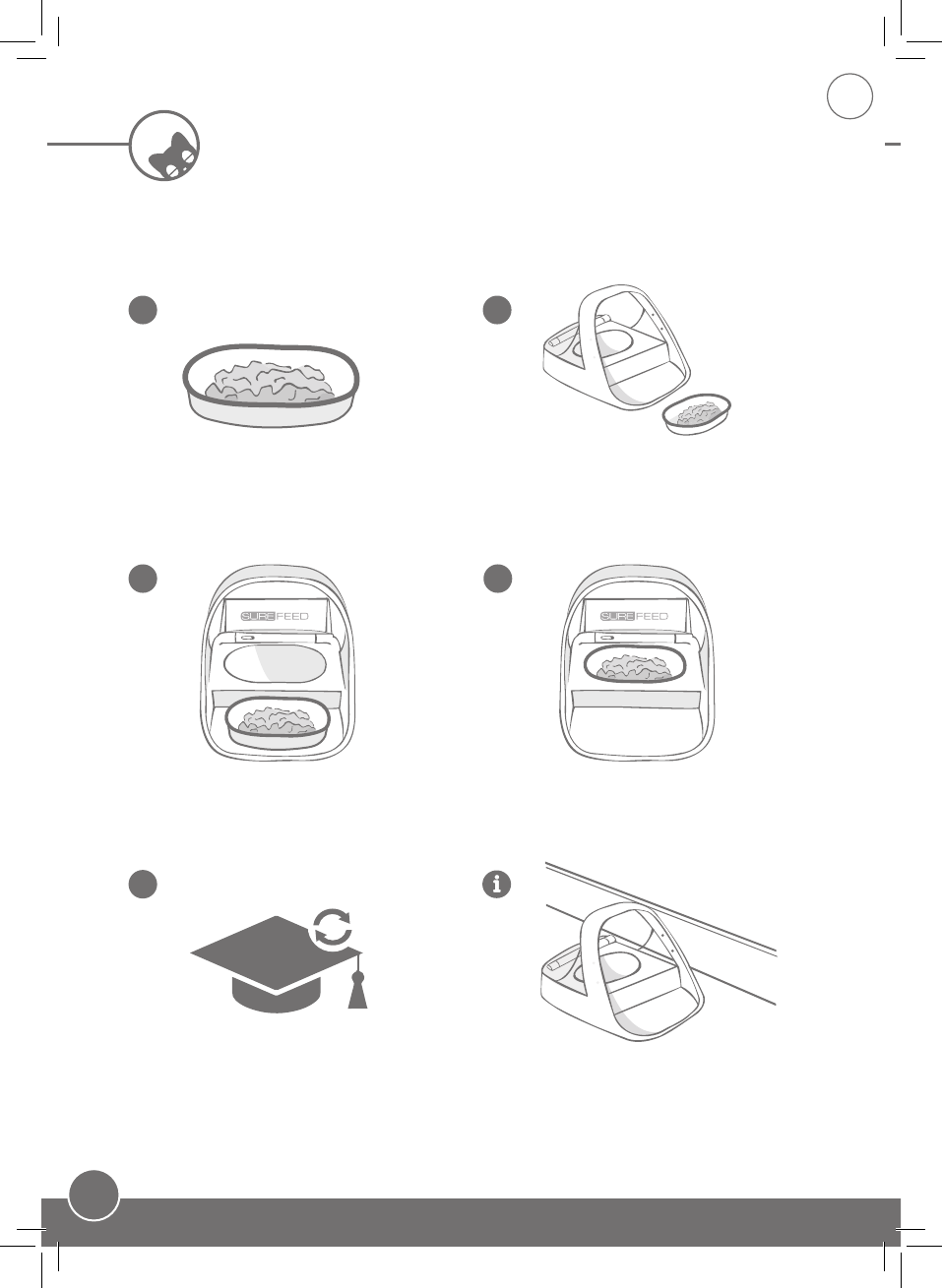 SUREFEED

SUREFEED