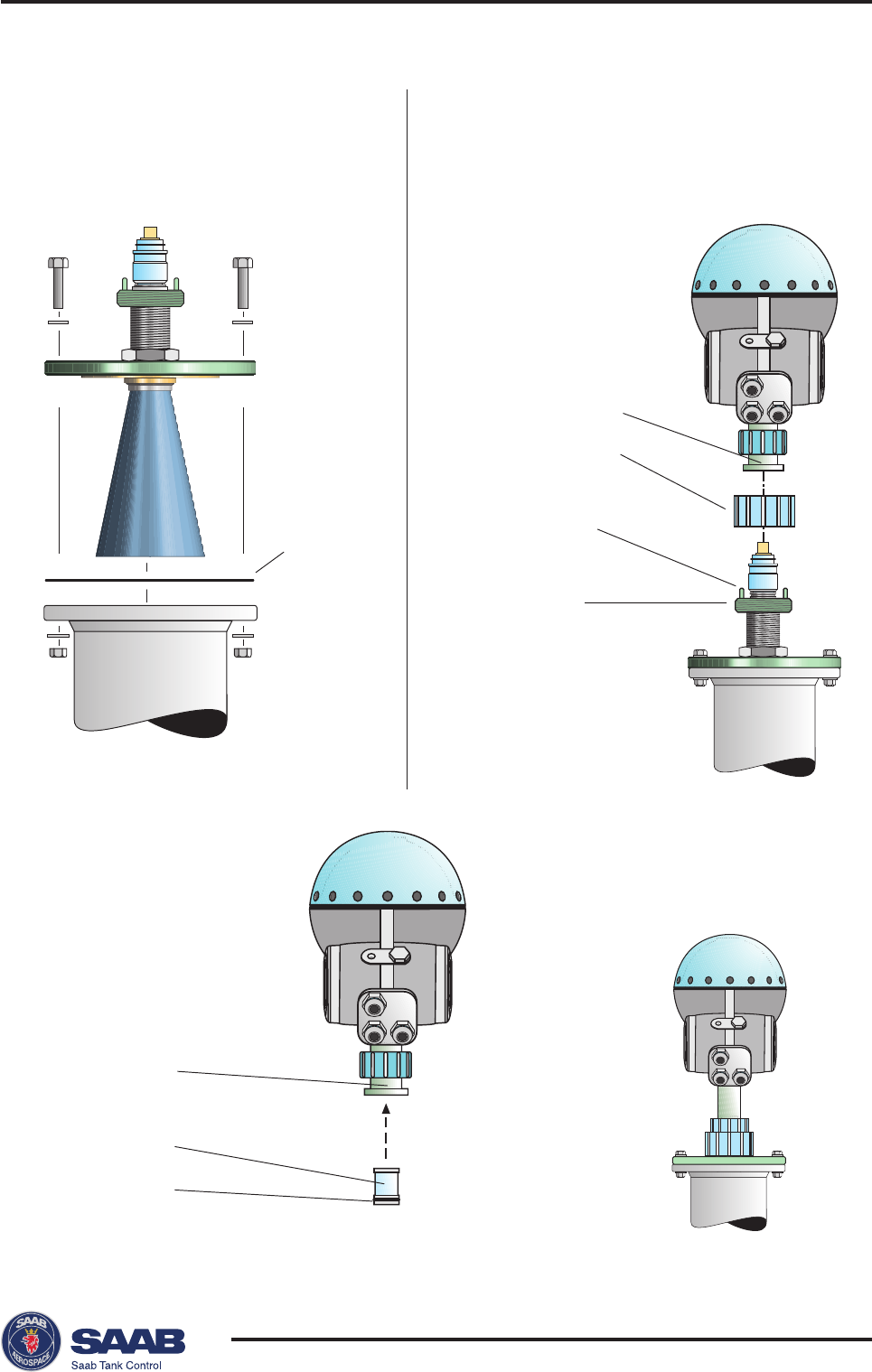 SAAB
AEROSPACE
SAAB
Saab Tank Control