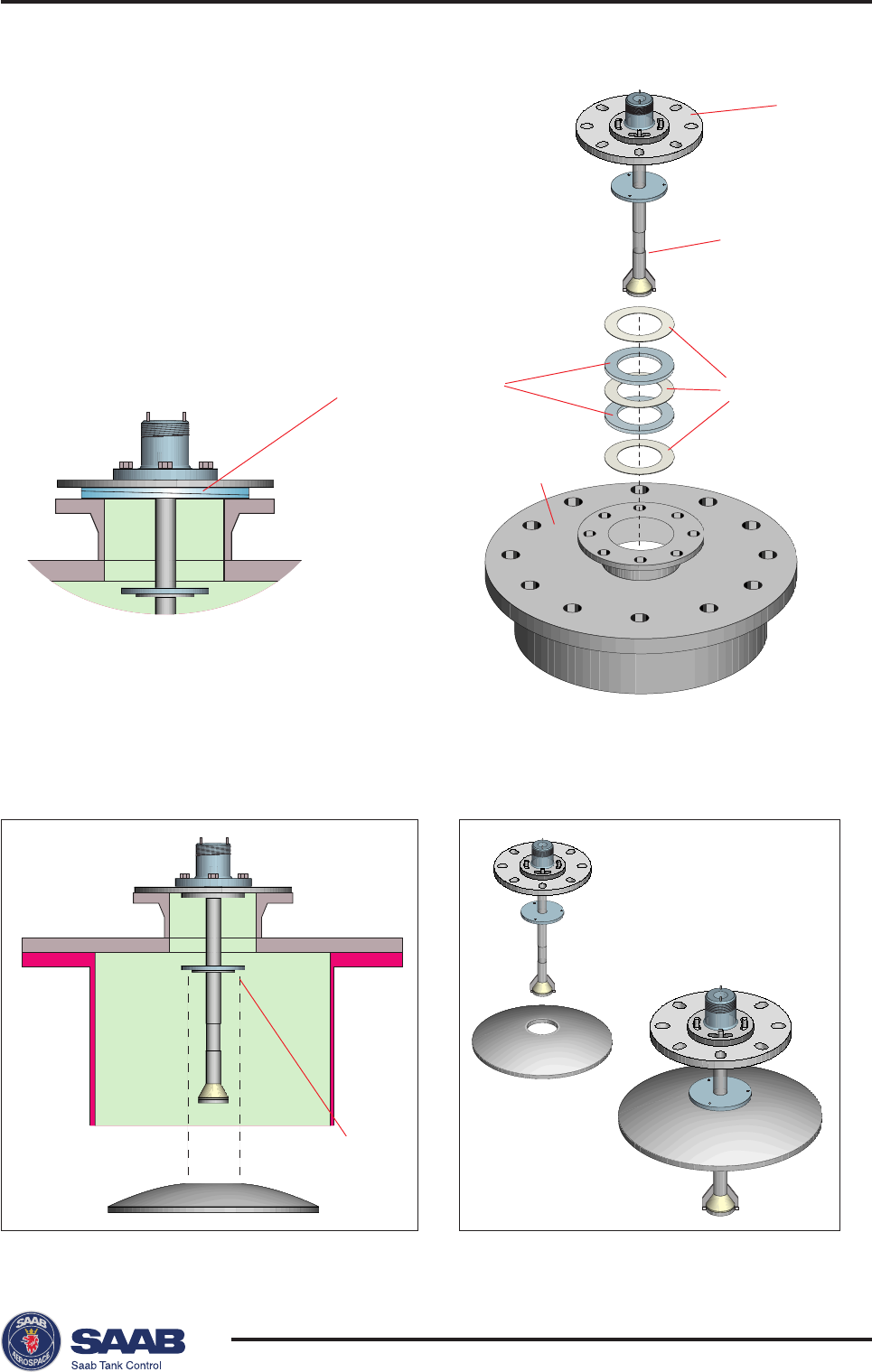 SAAB AEROSPACE

SAAB
Saab Tank Control