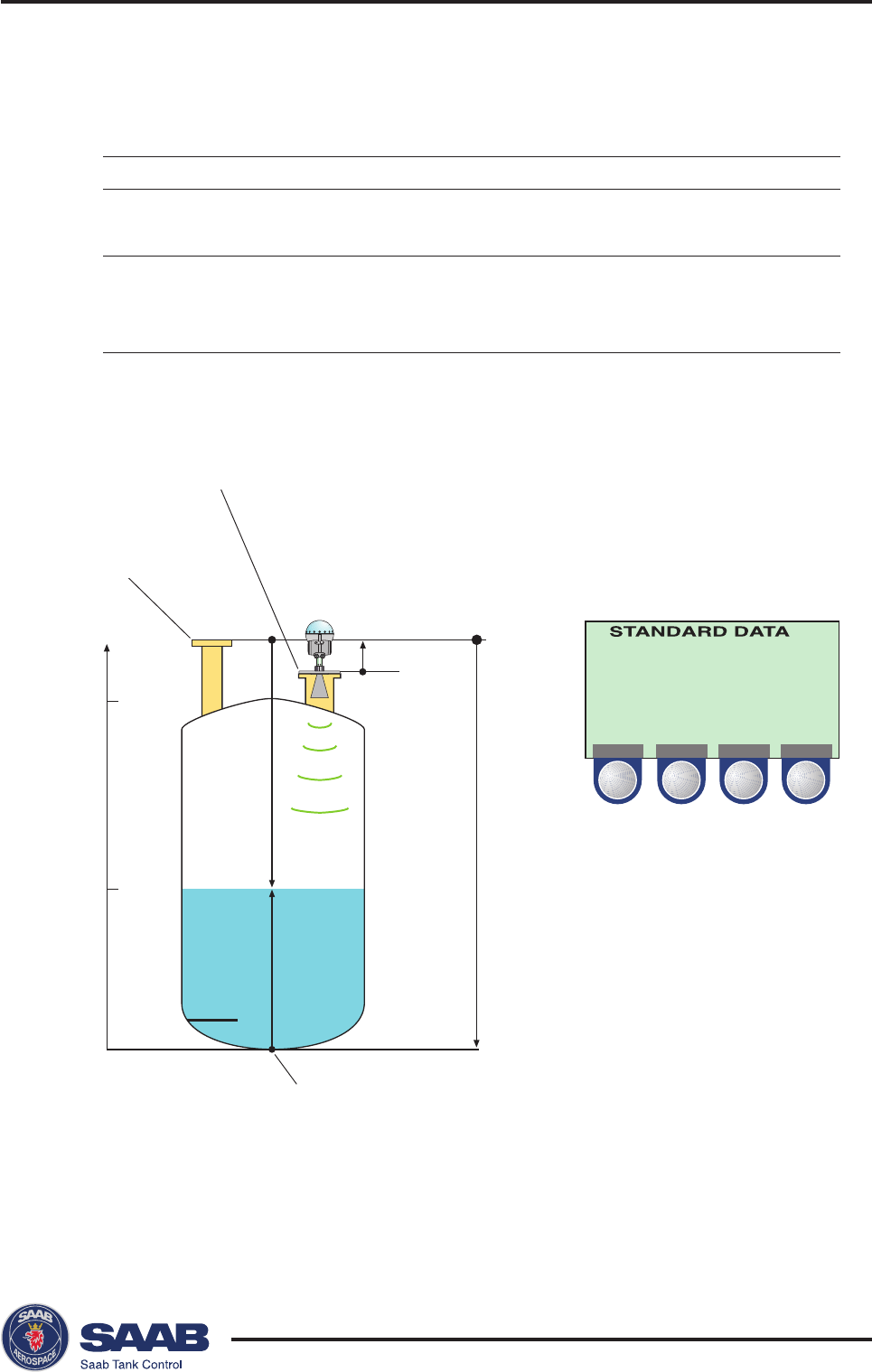 STANDARD DATA

SAAB
AEROSPACE

SAAB
Saab Tank Control