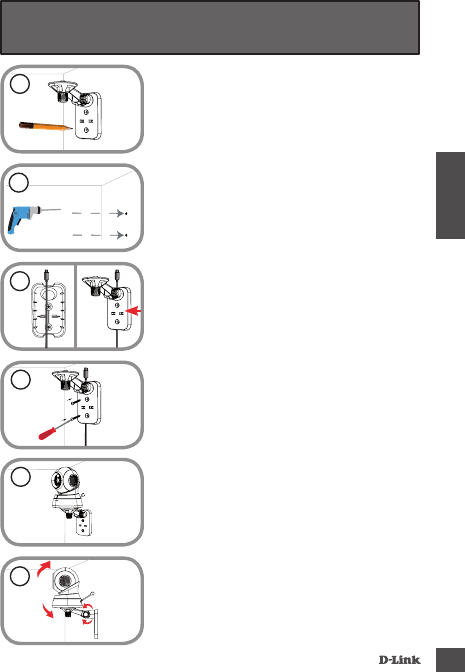 D-Link