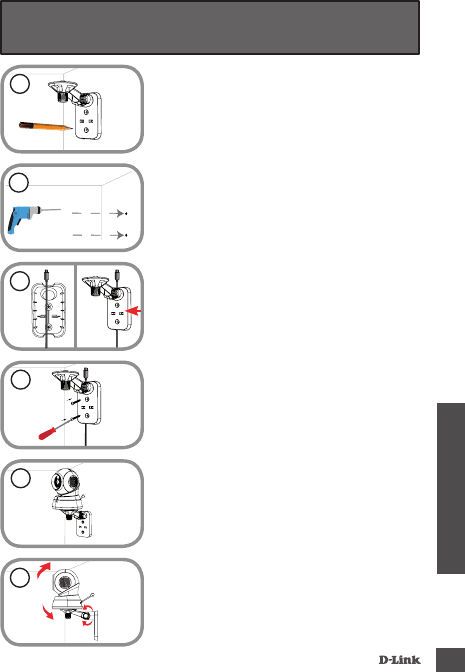 D-Link