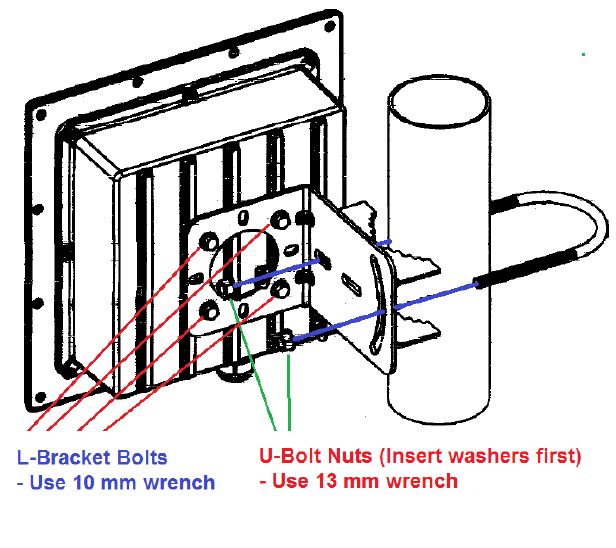 L-Bracket Bolts
- Use 10 mm wrench

U-Bolt Nuts (Insert washers first)
- Use 13 mm wrench