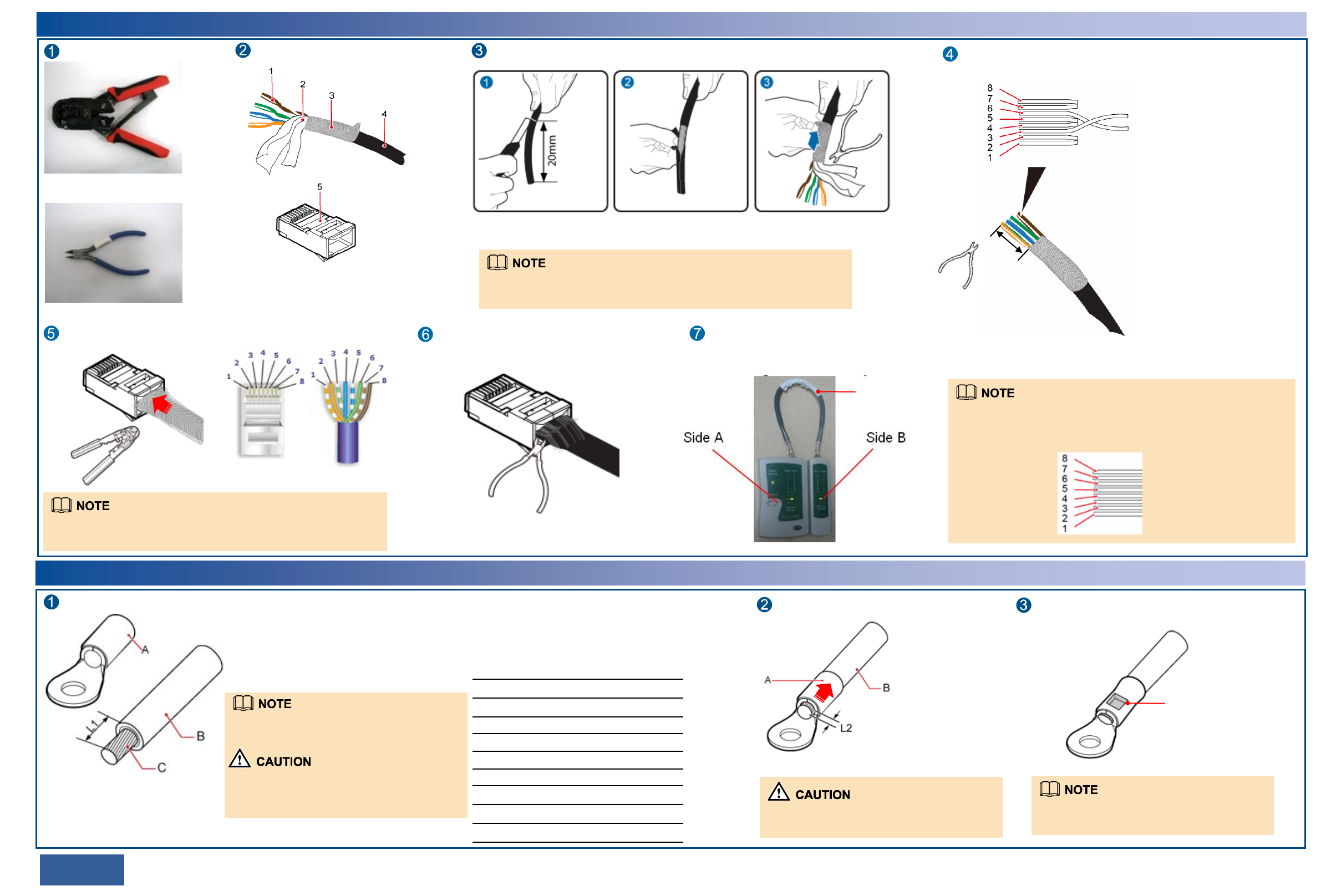 1

2

1 2 3 4

5

3

1

20mm

2

3

NOTE

4

8 7 6 5 4 3 2 1

5

1 2 3 4 5 6 7 8

1 2 3 4 5 6 7 8

NOTE

6

7

Side A

Side B

NOTE

8 7 6 5 4 3 2 1

1

A

L1

B

C

NOTE

CAUTION

2

A

B

L2

CAUTION

3

NOTE