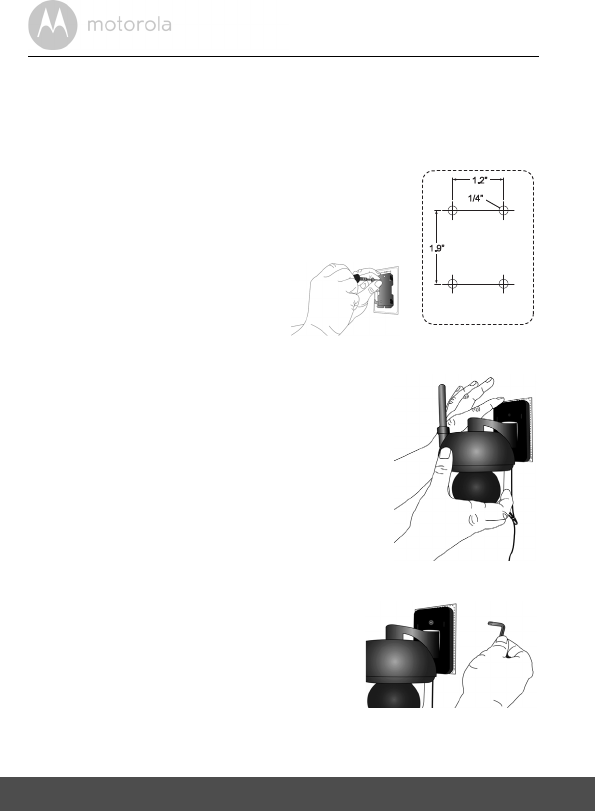 motorola

1.2"

1/4"

1.9"