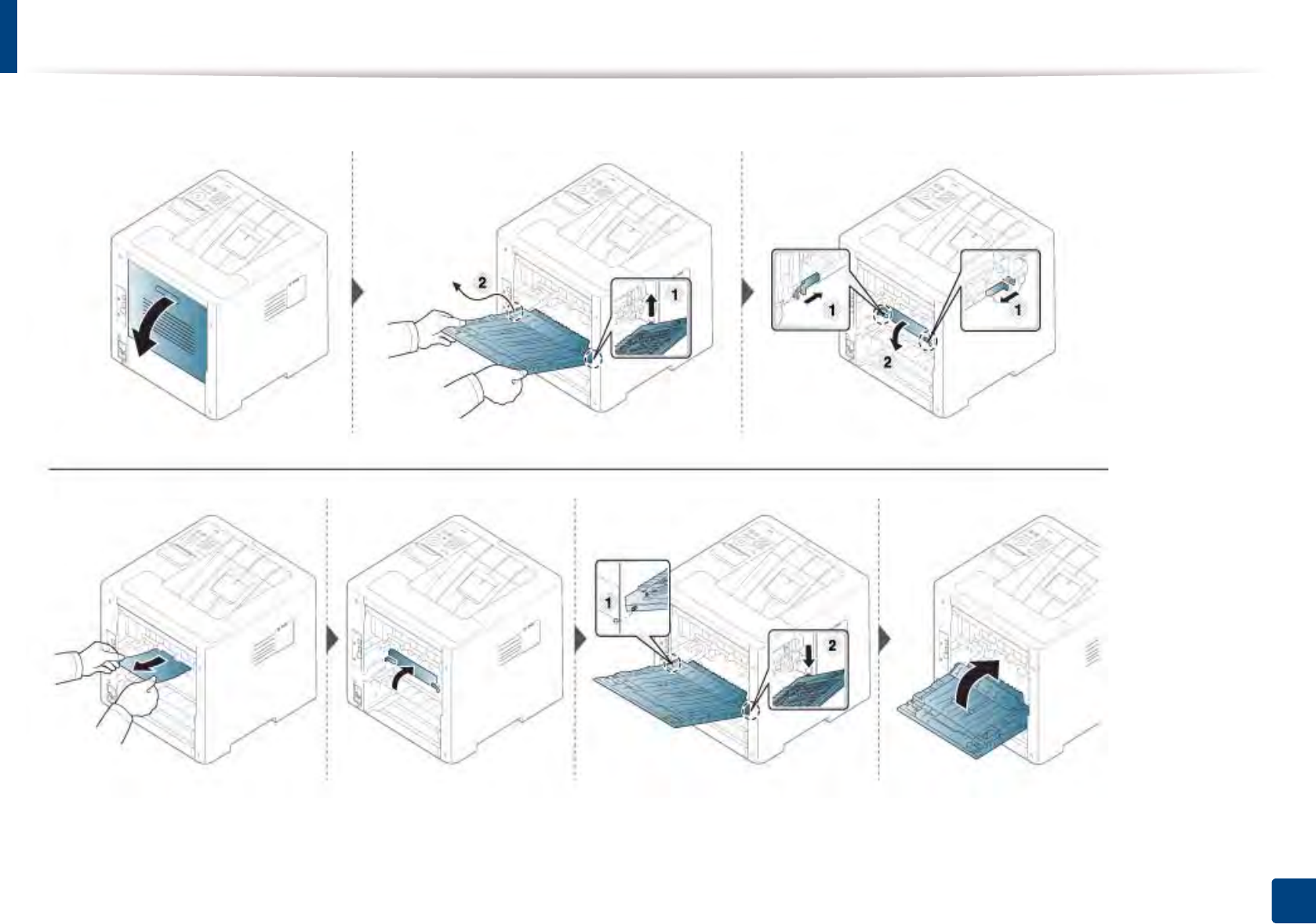 2

1

1

1

2

1

2