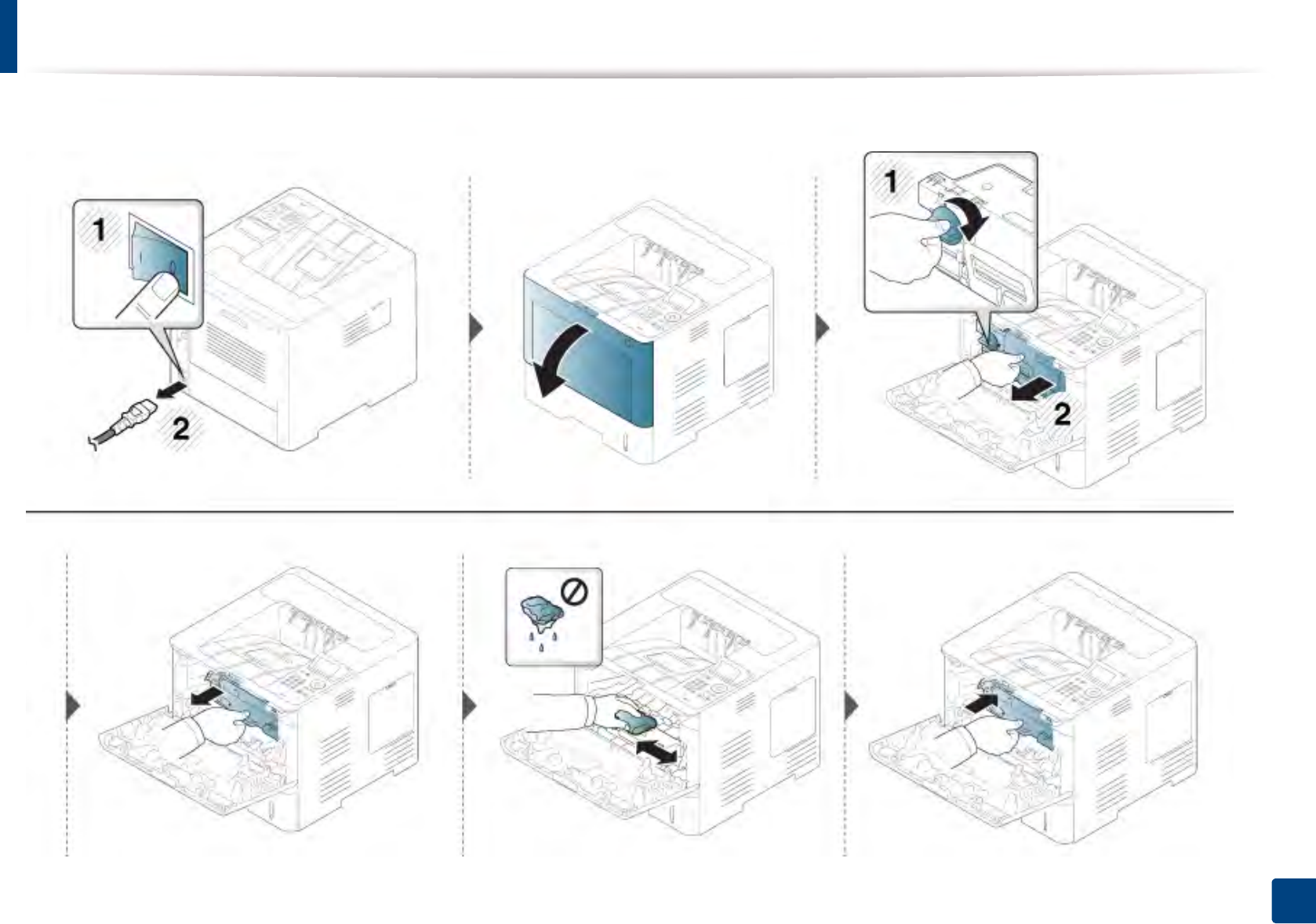 1
2
1
2