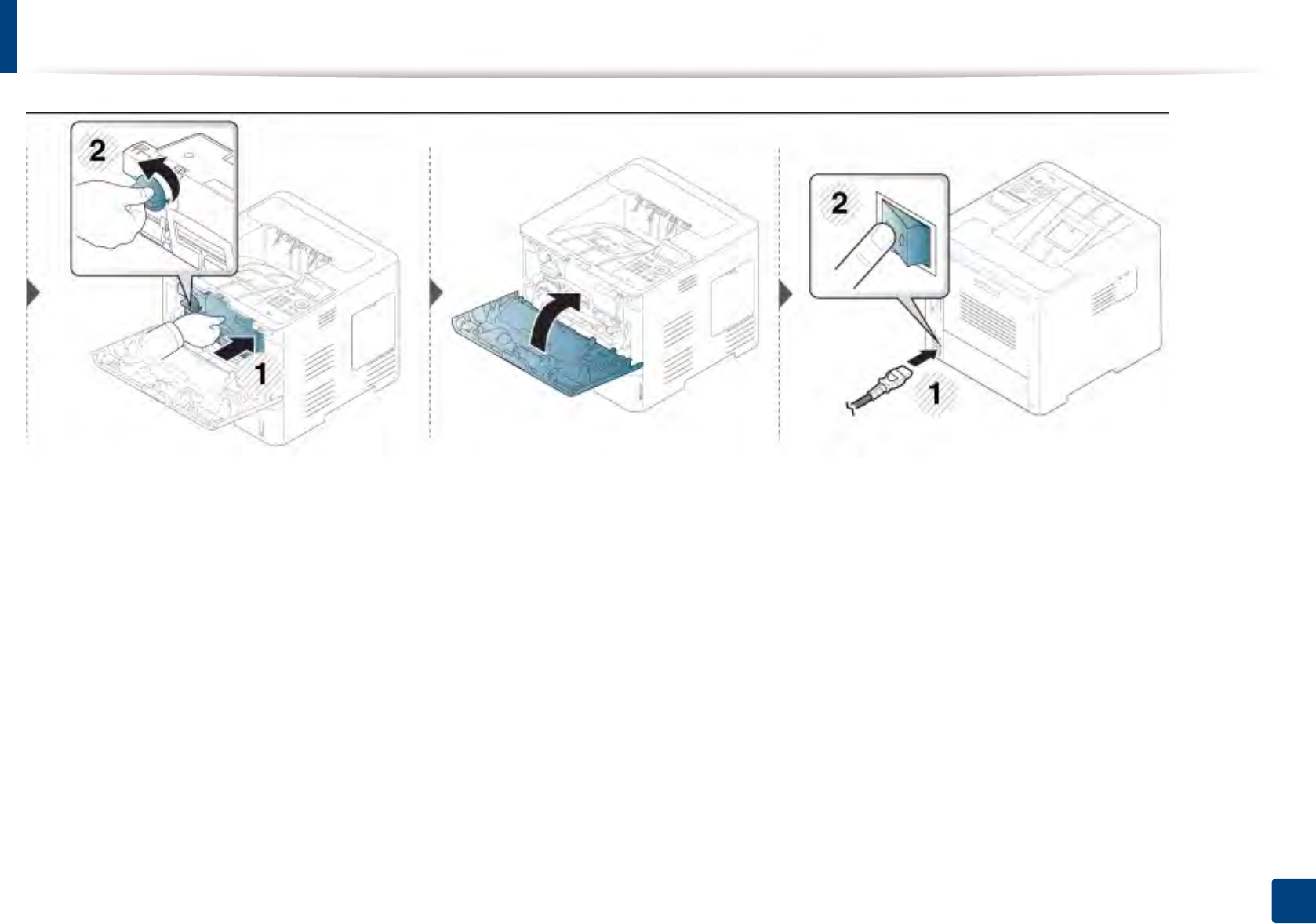 2
1
2
1