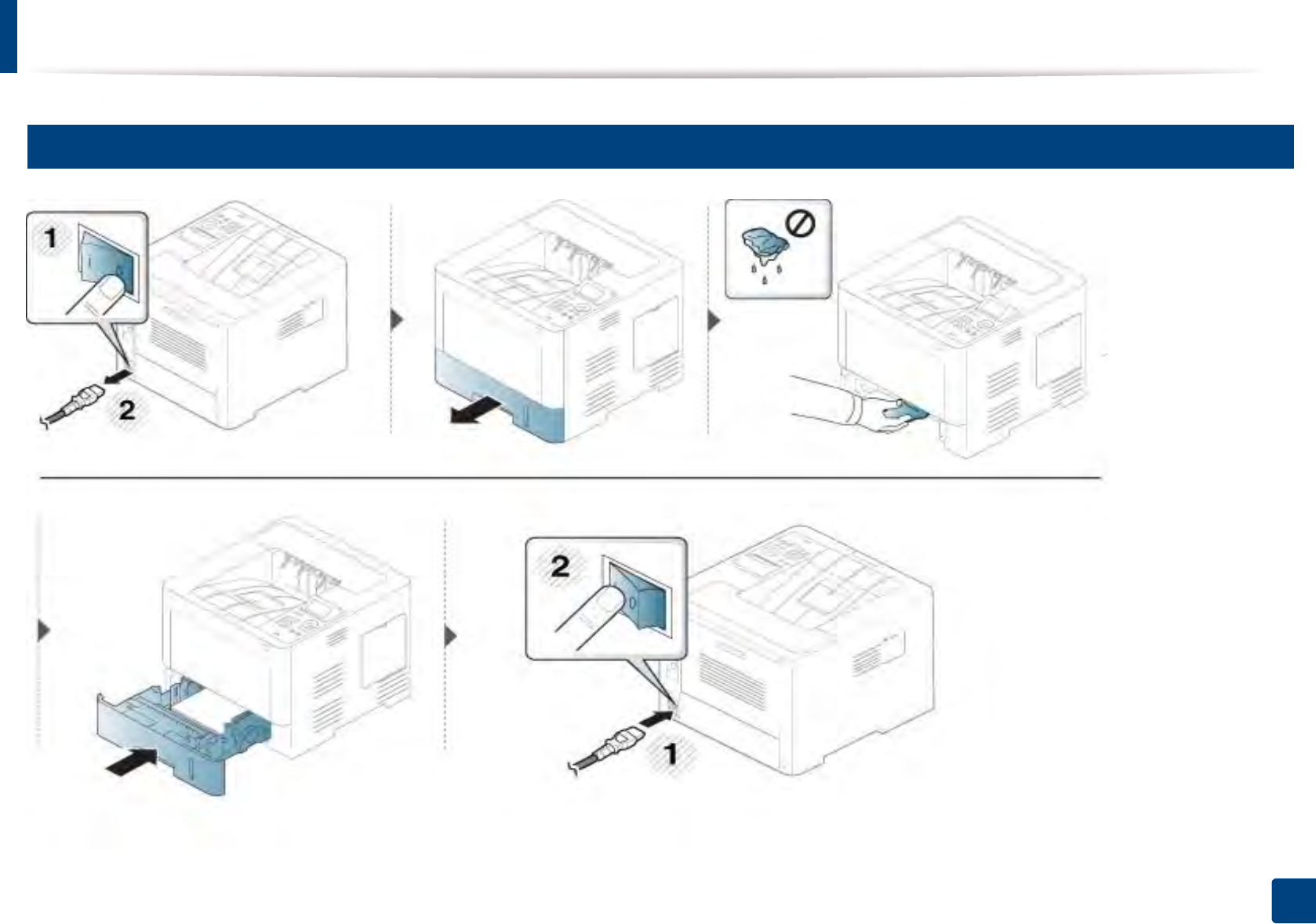 1

2

2

1