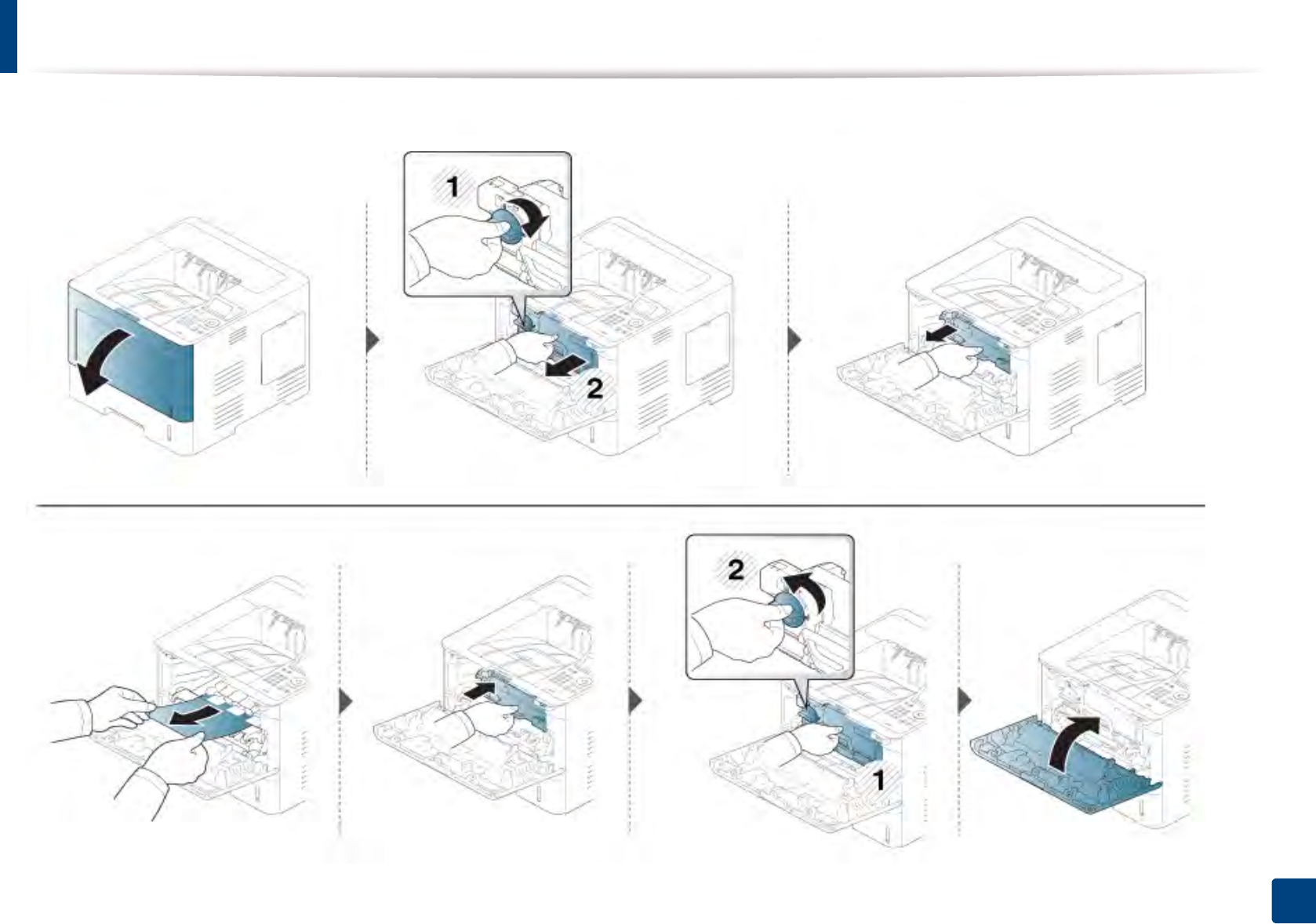 1

2

2

1