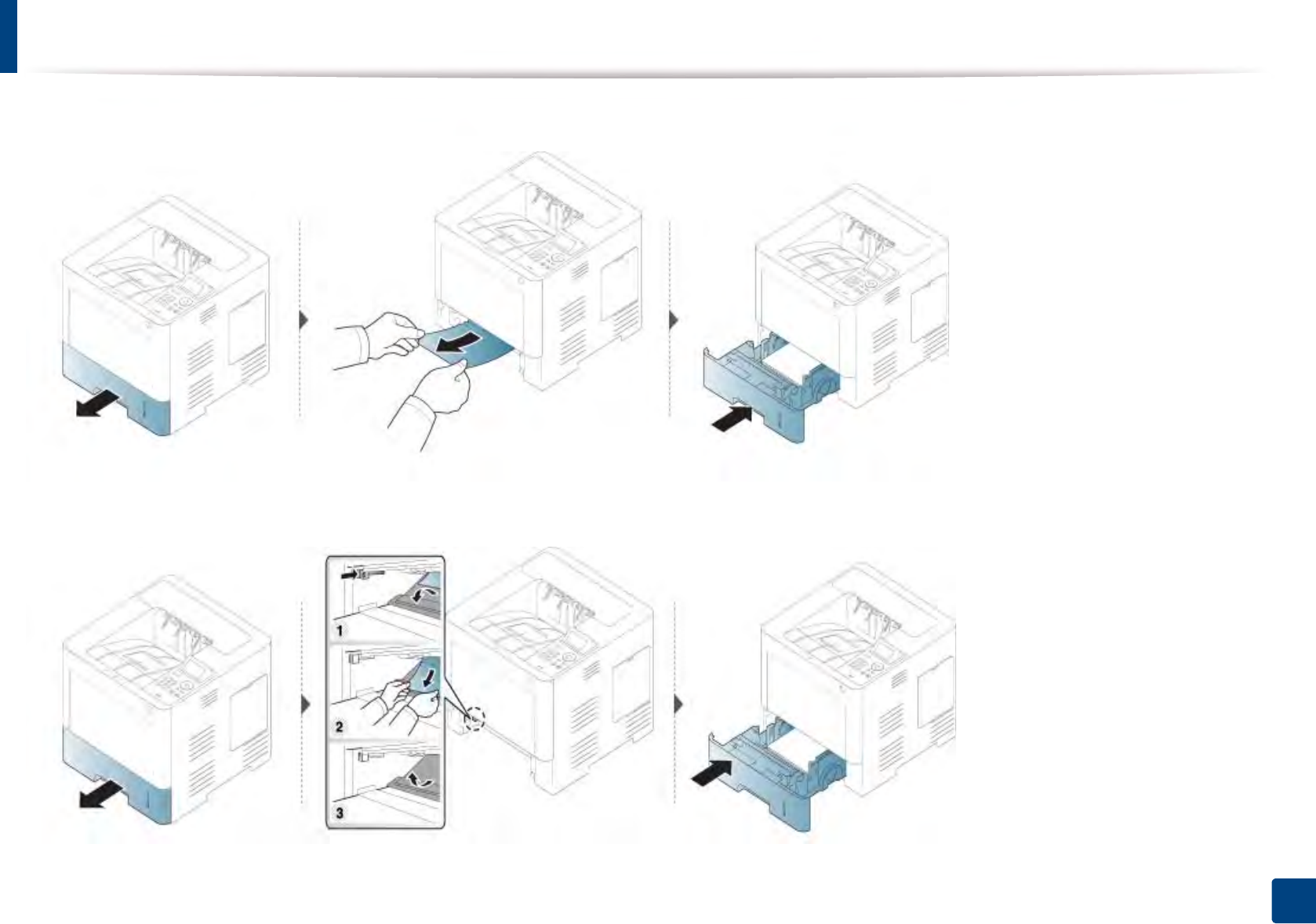 1

2

3