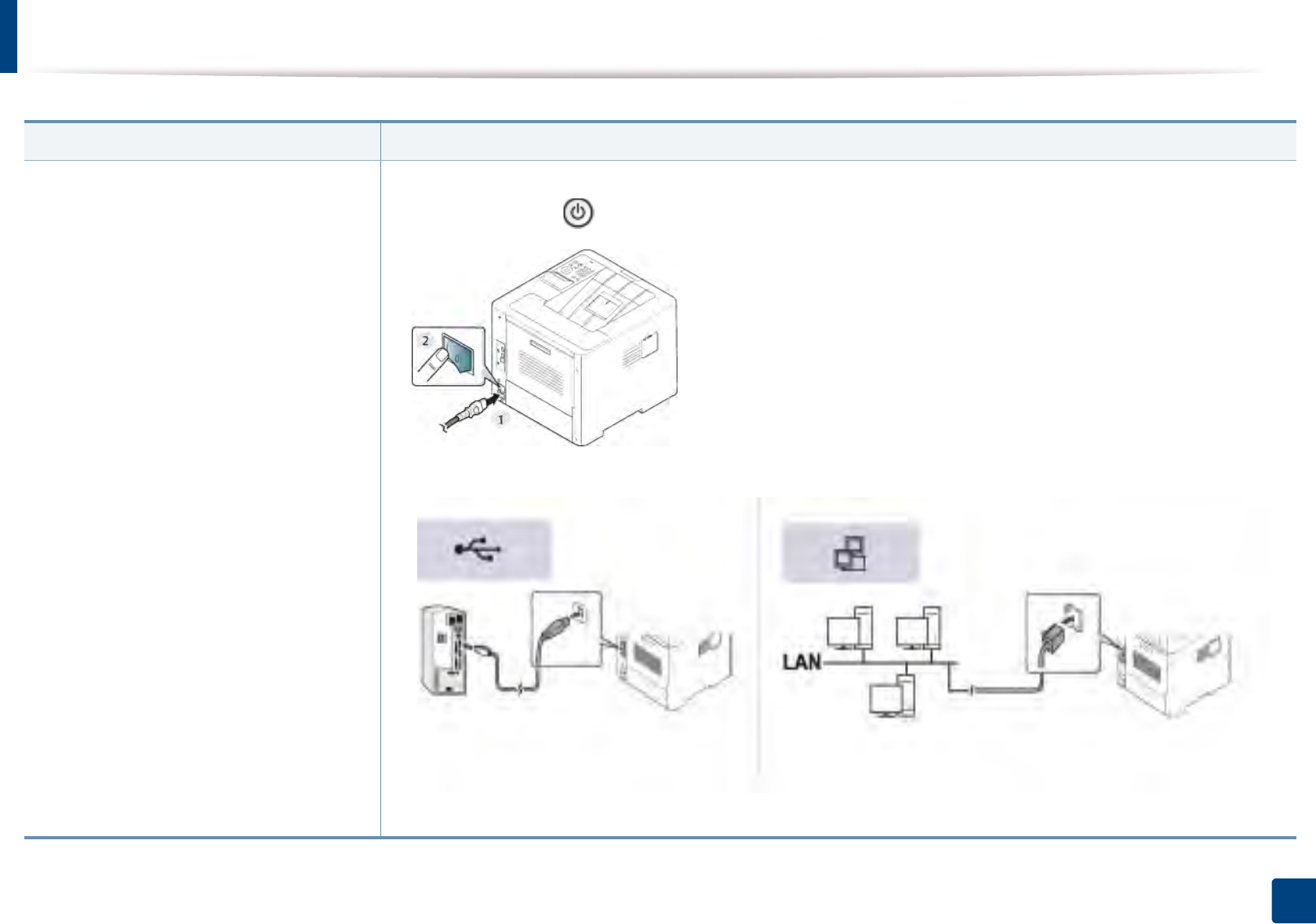 2

1

LAN