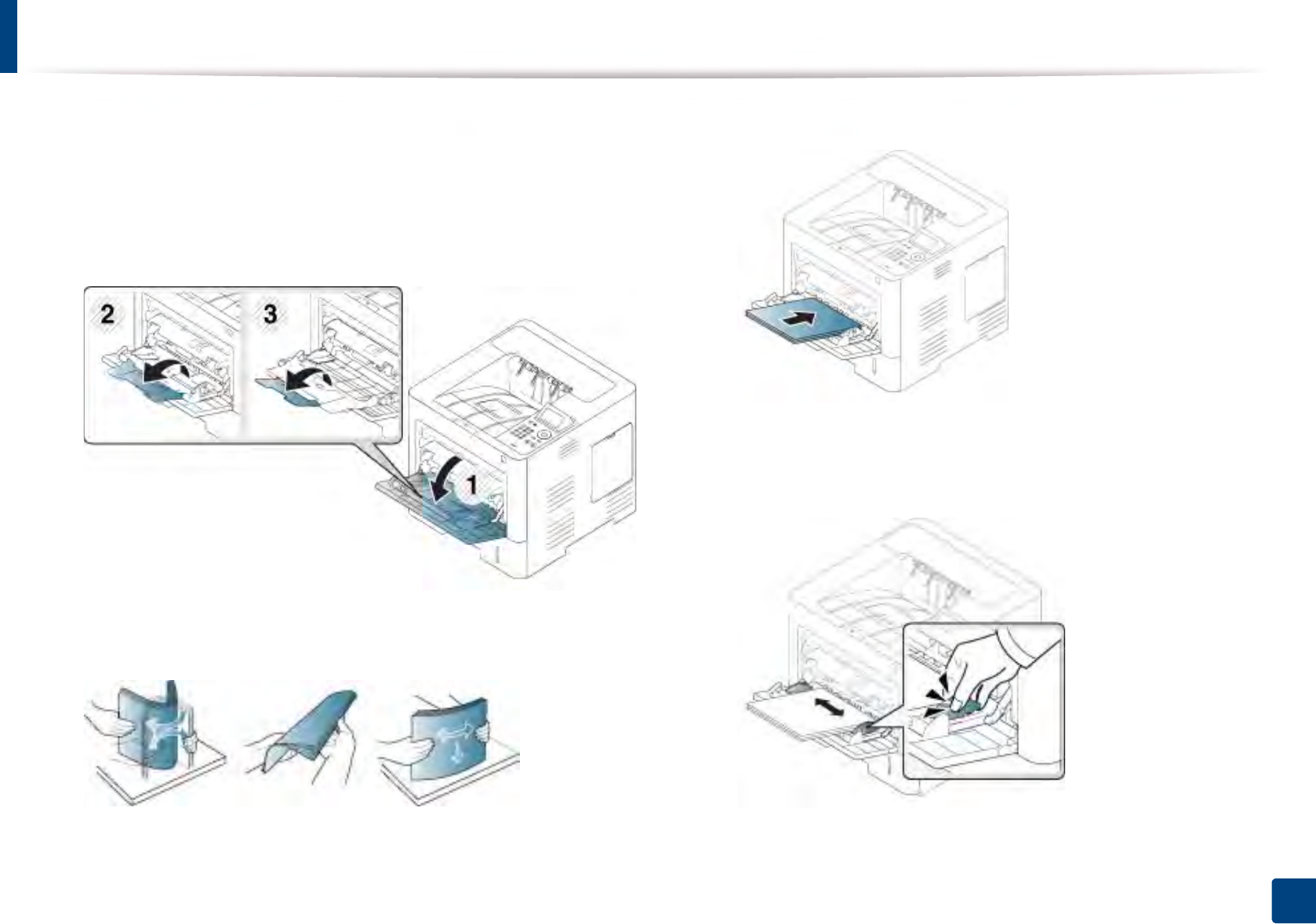 2

3

1