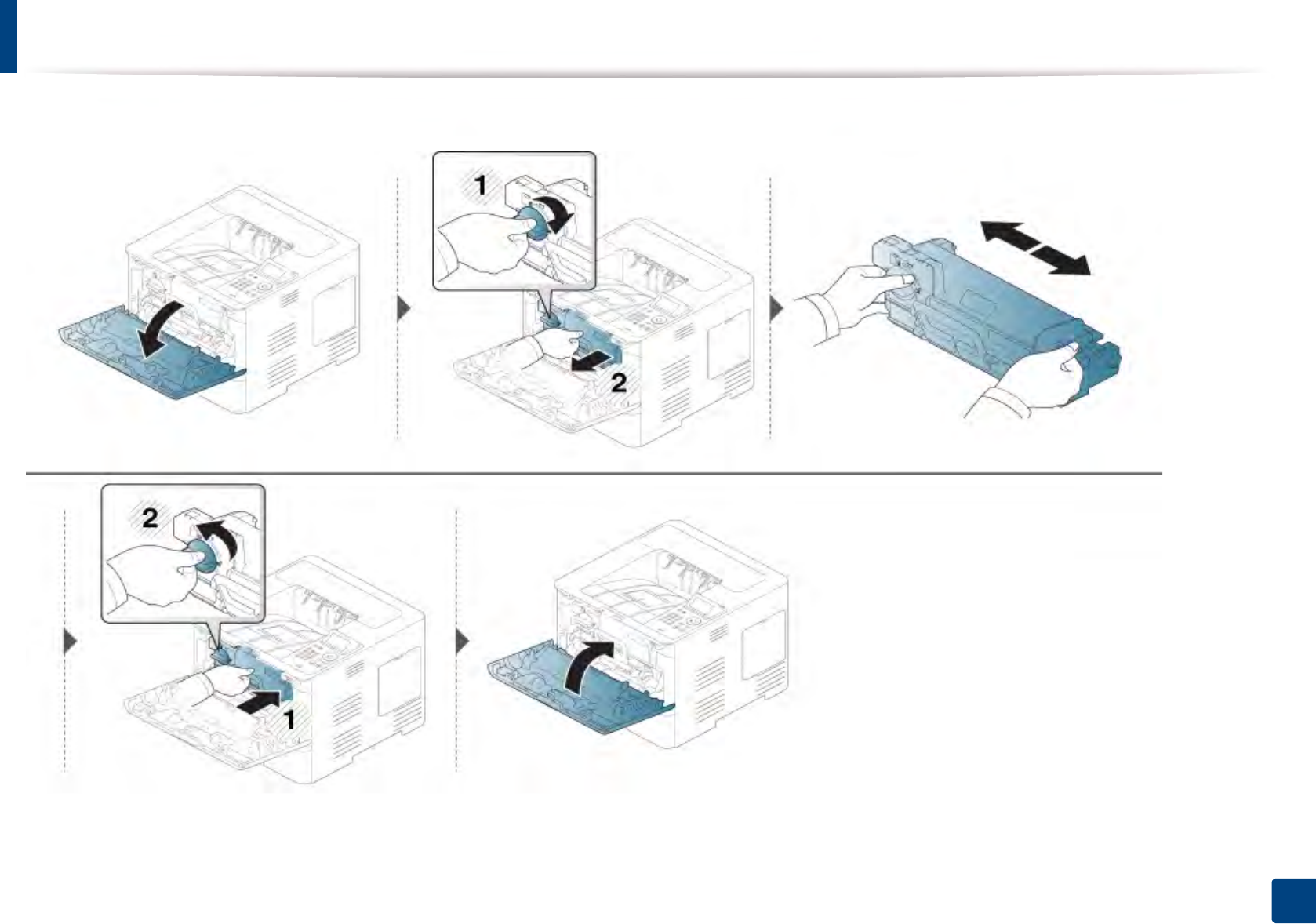 1

2

2

1