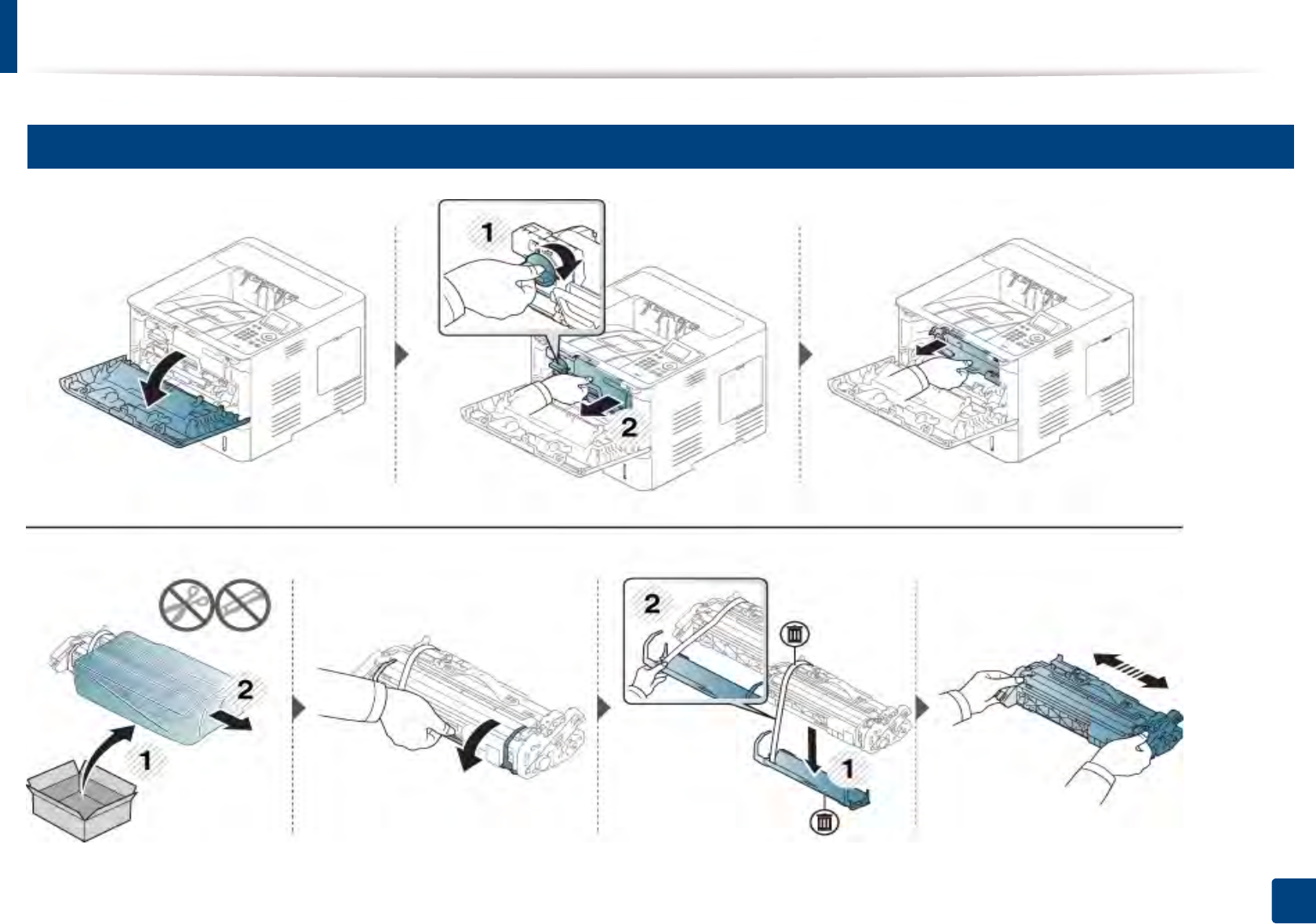 1

2

2

1

2

1