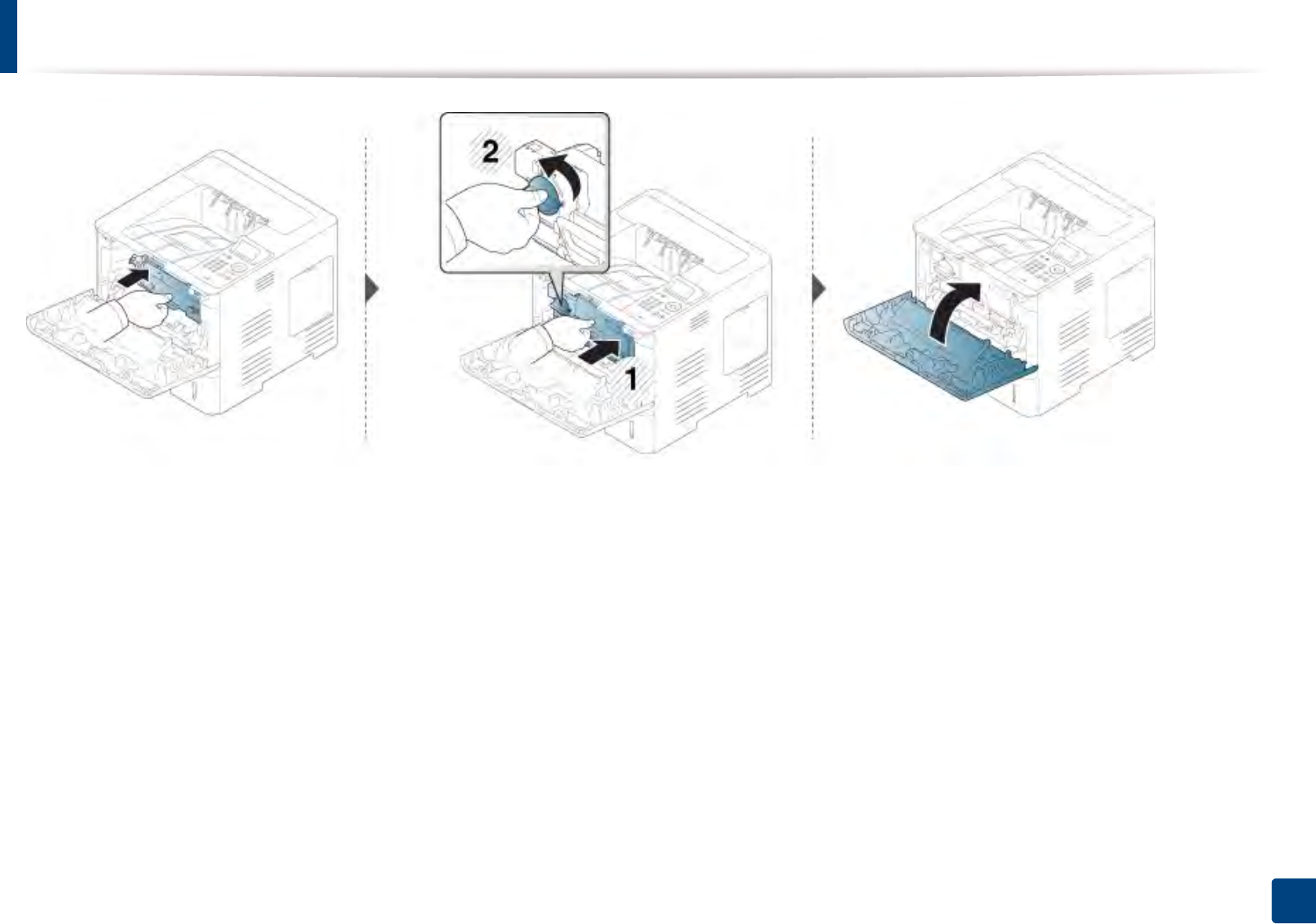 2

1