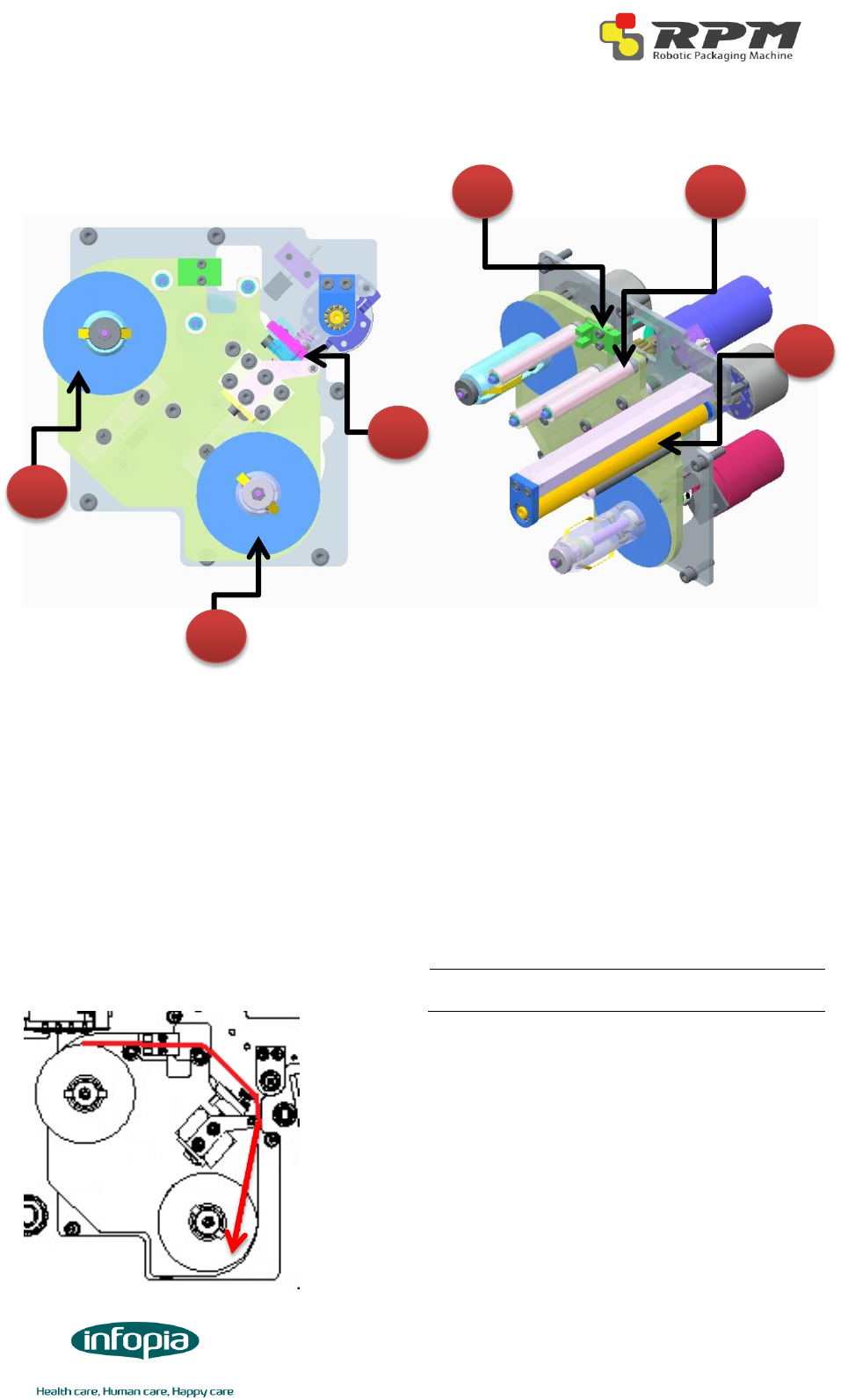 RPM
Robotic Packaging Machine

infopia
Health care, Human care, Happy care