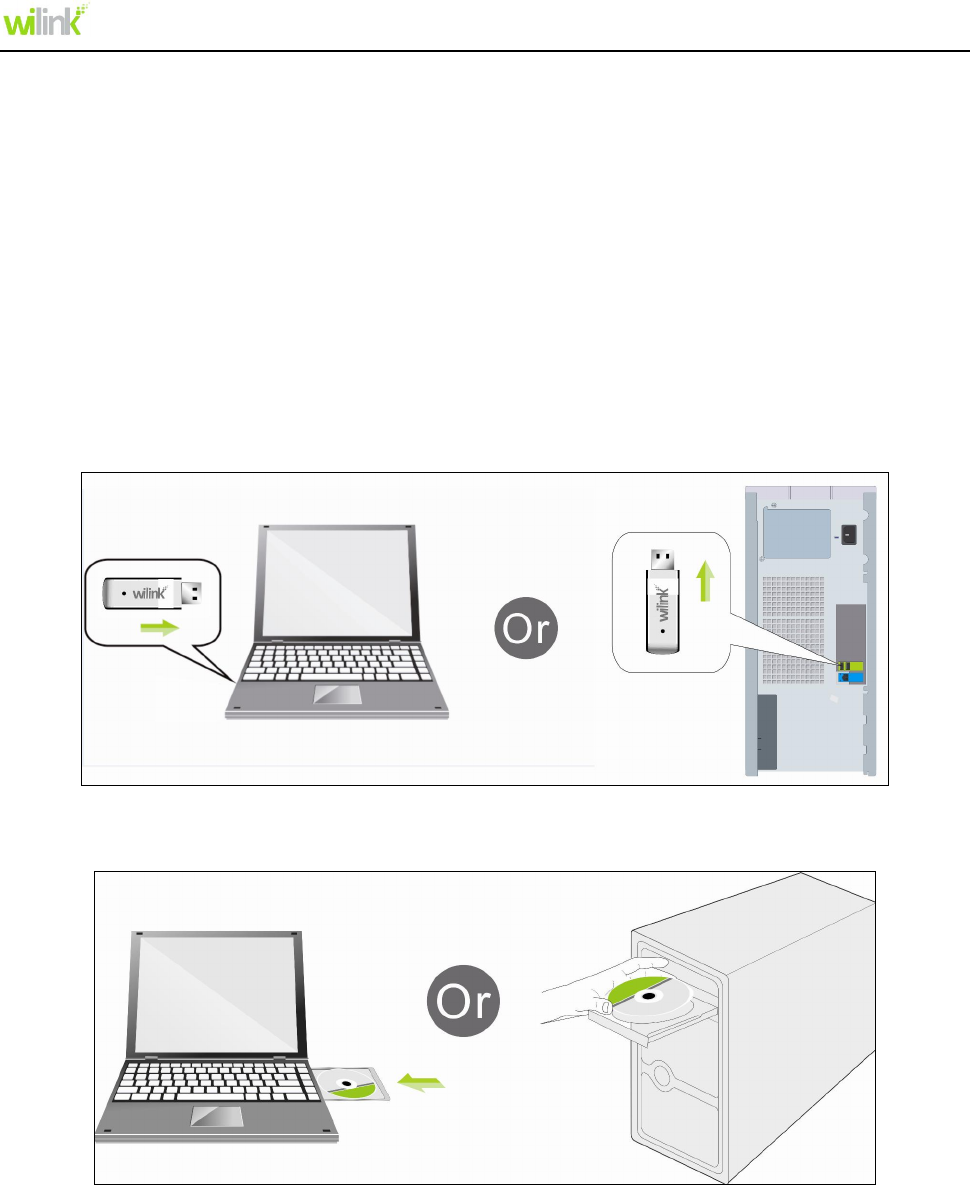 wilink

wilink

Or

wilink

Or