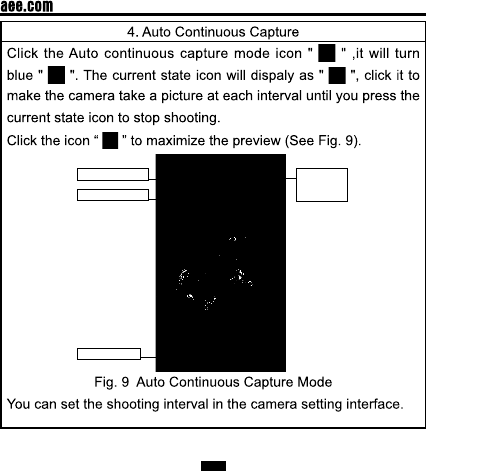 aee.com

4. Auto Continuous Capture

Click the Auto continuous capture mode icon " " ,it will turn blue " ". The current state icon will dispaly as " ", click it to make the camera take a picture at each interval until you press the current state icon to stop shooting.

Click the icon “ " to maximize the preview (See Fig. 9).

Fig. 9 Auto Continuous Capture Mode

You can set the shooting interval in the camera setting interface.