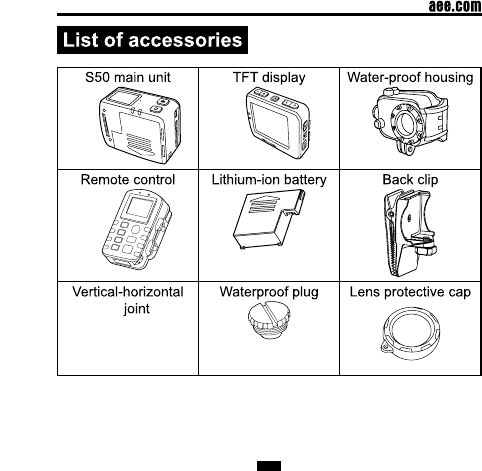 aee.com

List of accessories

| S50 main unit | TFT display | Water-proof housing |
|---|---|---|
| Remote control | Lithium-ion battery | Back clip |
| Vertical-horizontal joint | Waterproof plug | Lens protective cap |