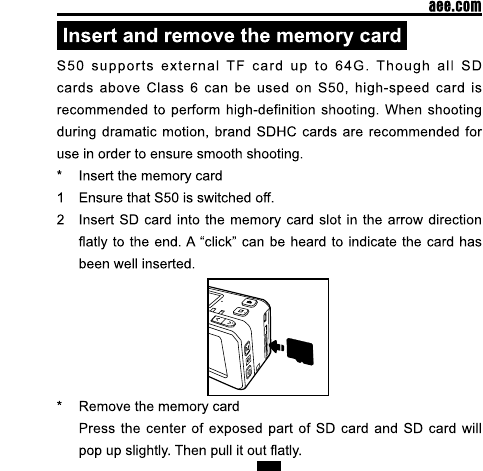 aee.com

Insert and remove the memory card

S50 supports external TF card up to 64G. Though all SD cards above Class 6 can be used on S50, high-speed card is recommended to perform high-definition shooting. When shooting during dramatic motion, brand SDHC cards are recommended for use in order to ensure smooth shooting.

* Insert the memory card

1 Ensure that S50 is switched off.

2 Insert SD card into the memory card slot in the arrow direction flatly to the end. A “click” can be heard to indicate the card has been well inserted.

* Remove the memory card

Press the center of exposed part of SD card and SD card will pop up slightly. Then pull it out flatly.