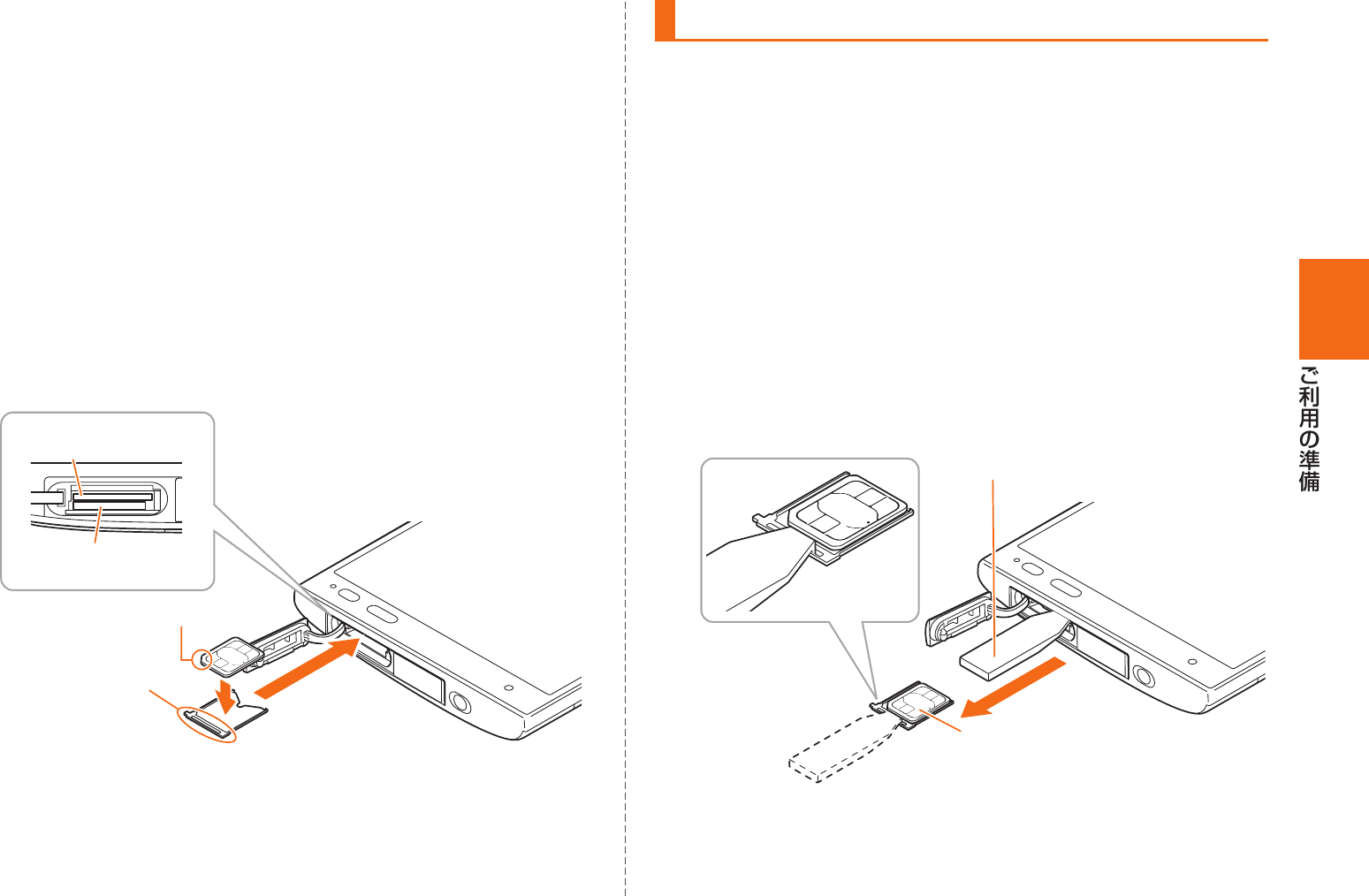 ご利用の準備