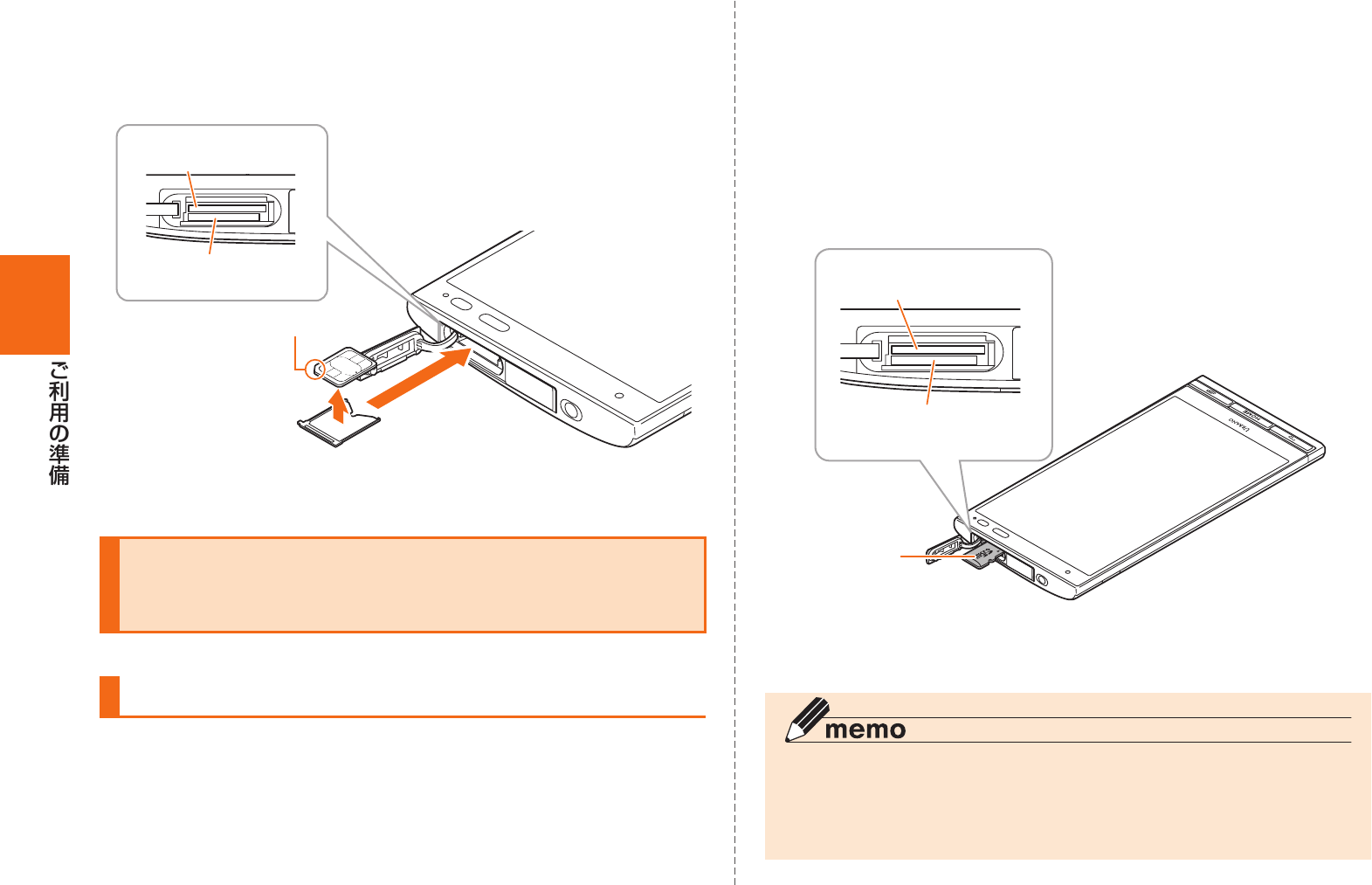 ご利用の準備

memo