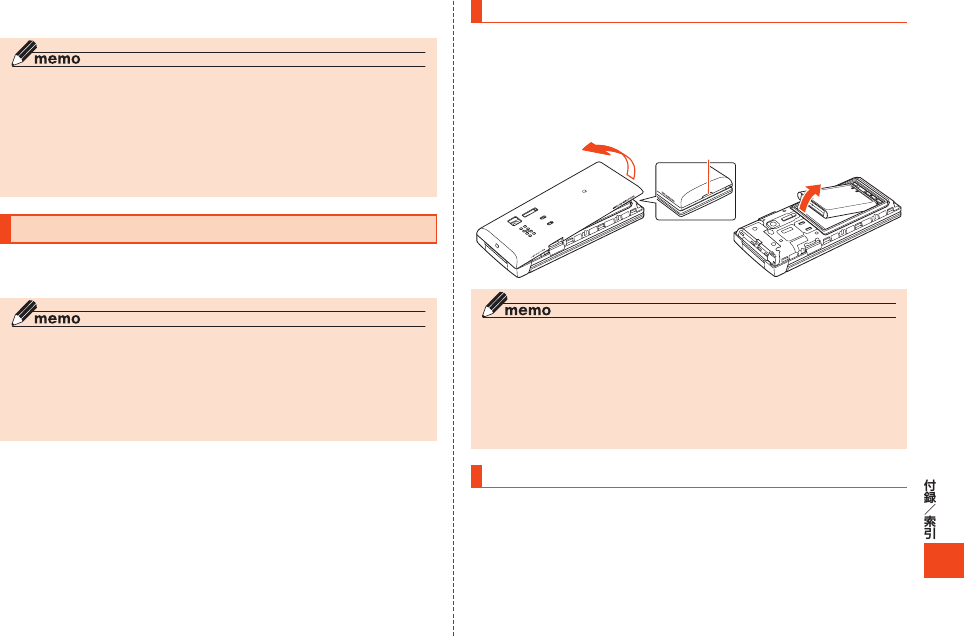 memo

memo

memo

付録／索引