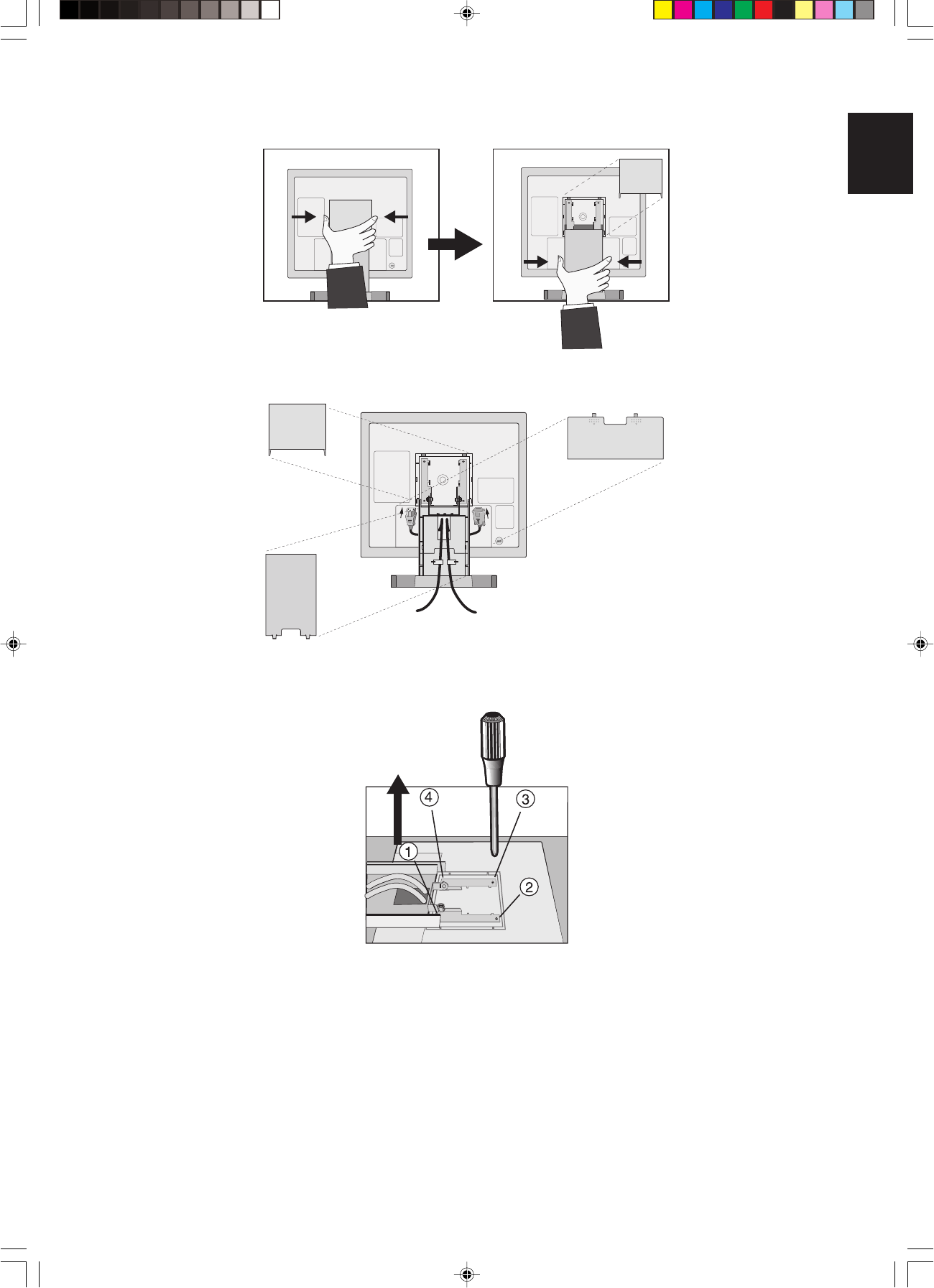 4

3

1

2