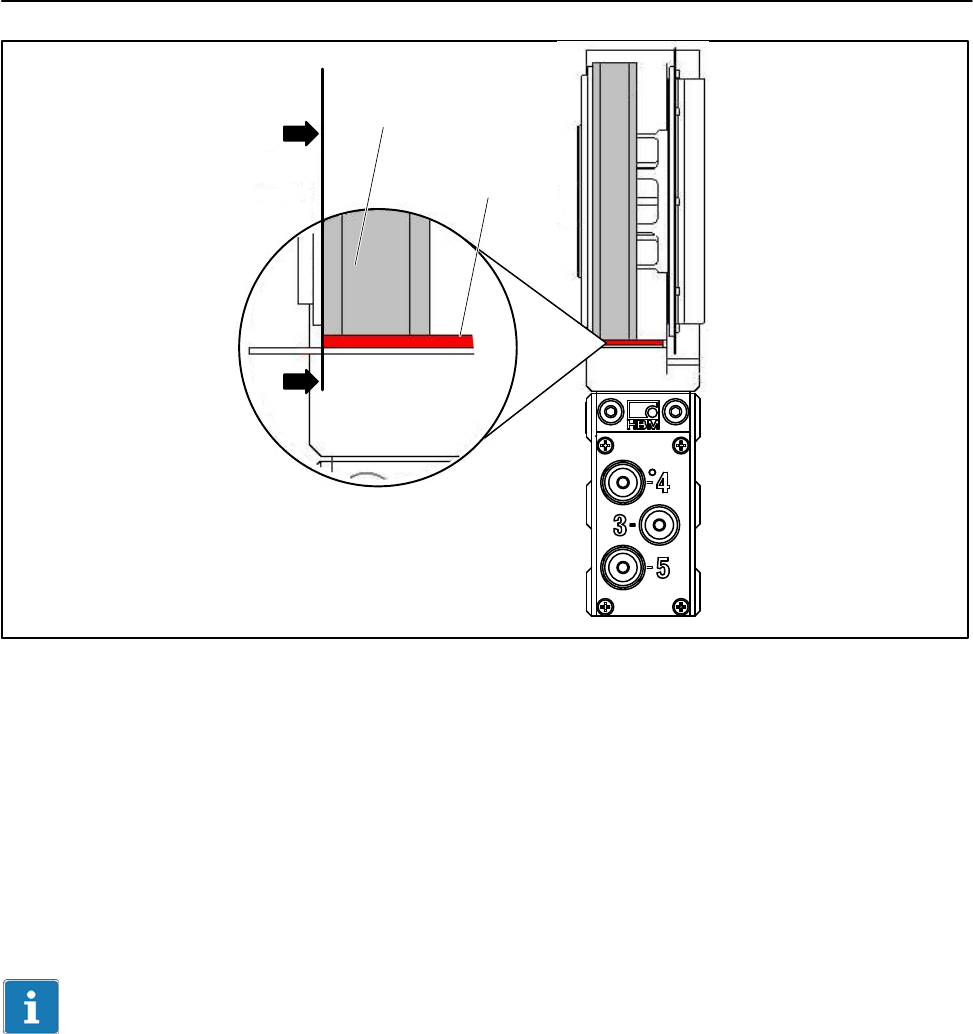 HBM
4
3
5