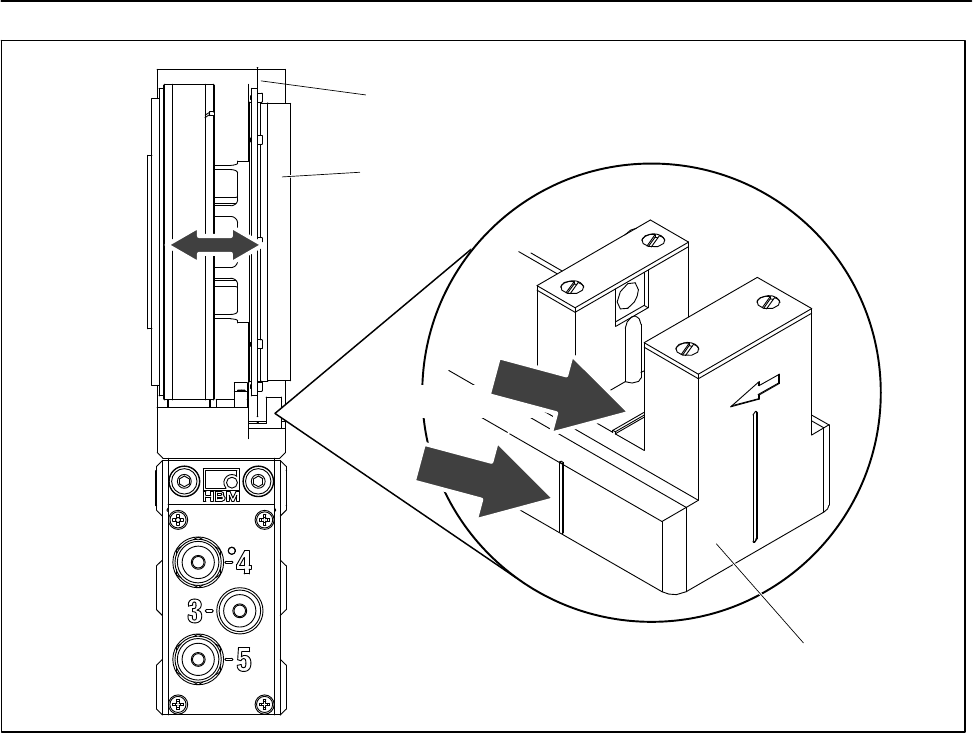 HBM

4

3

5