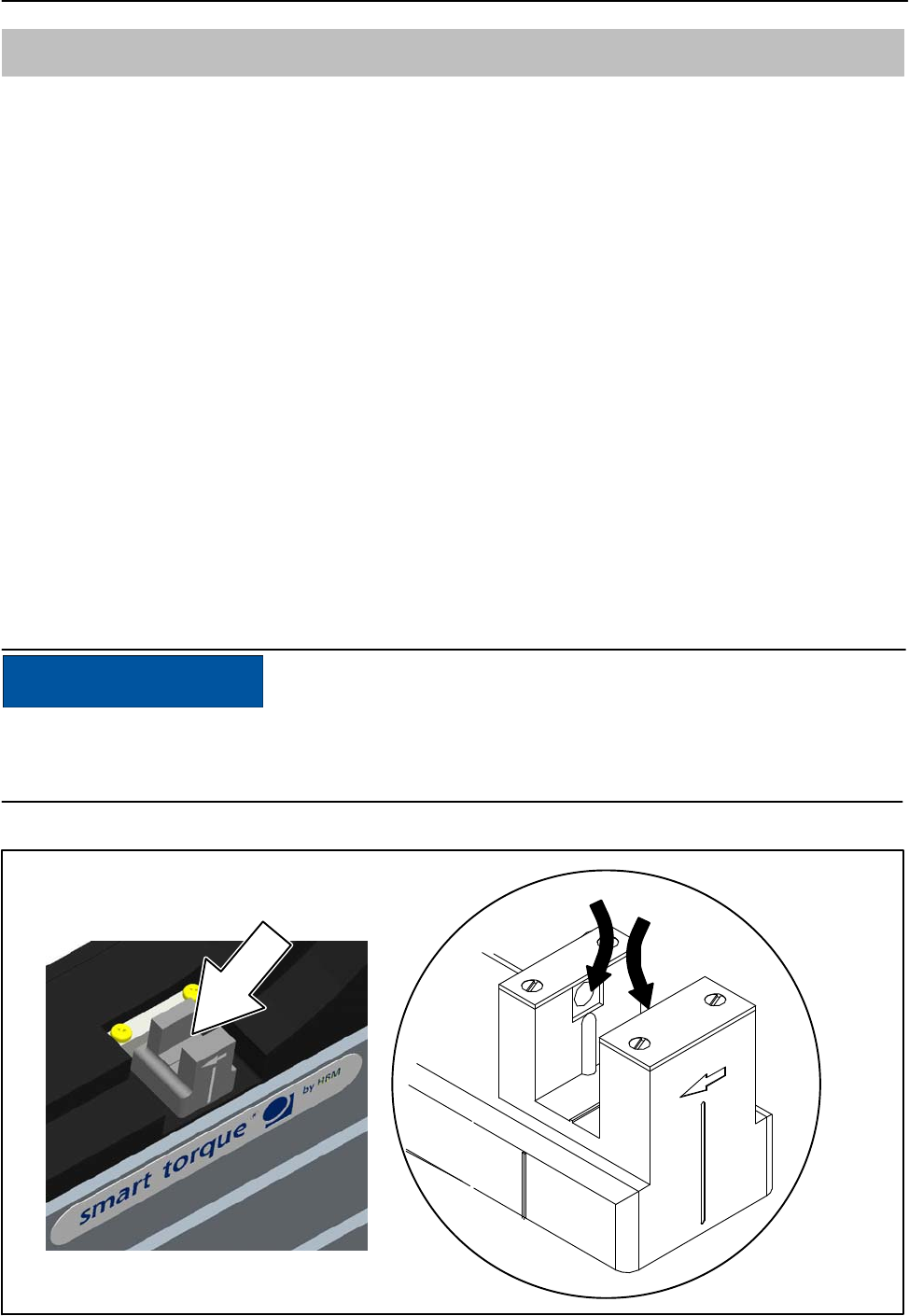 smart torque® by HRM