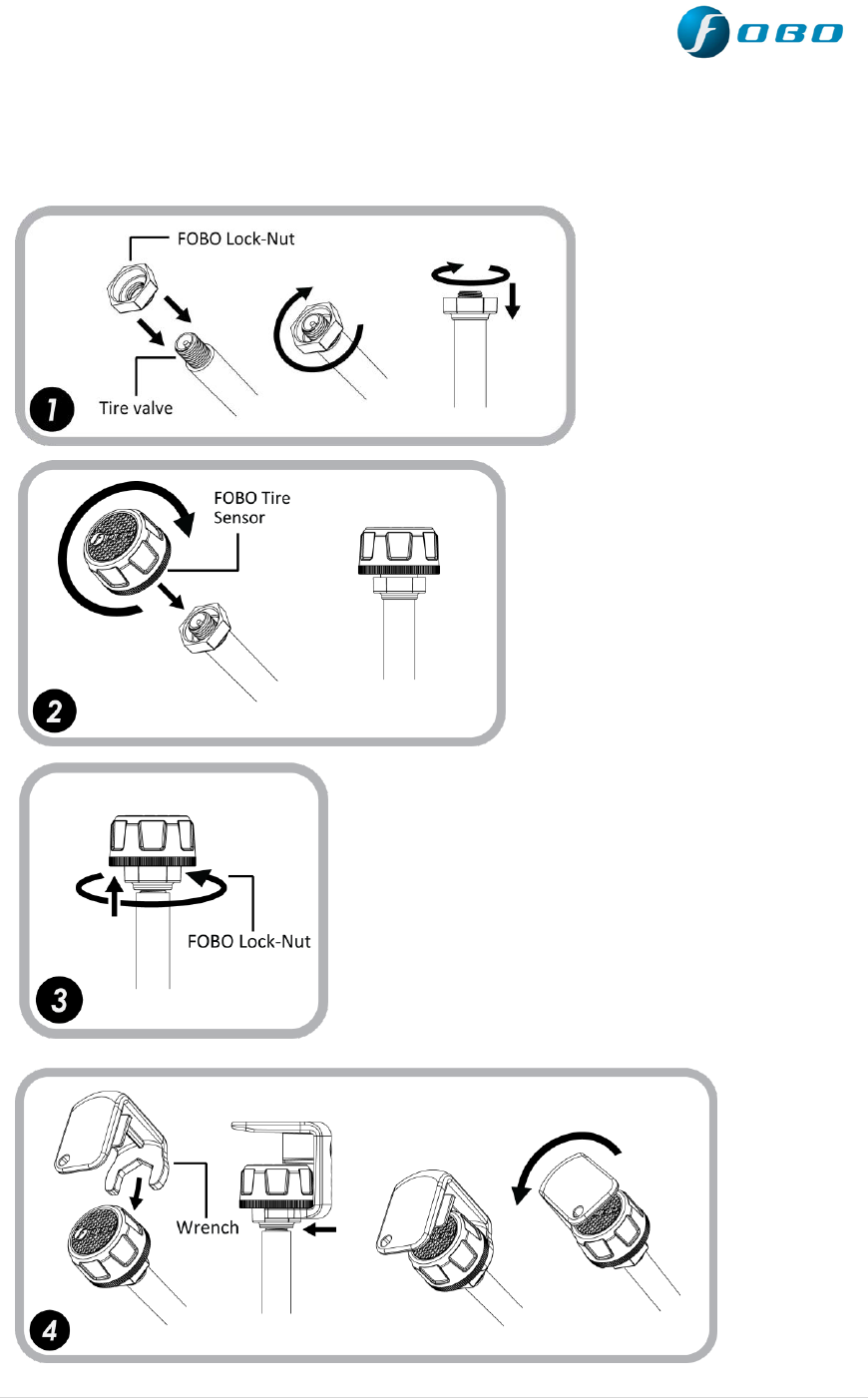 FOBO

FOBO Lock-Nut

Tire valve

1

FOBO Tire Sensor

2

FOBO Lock-Nut

3

Wrench

4