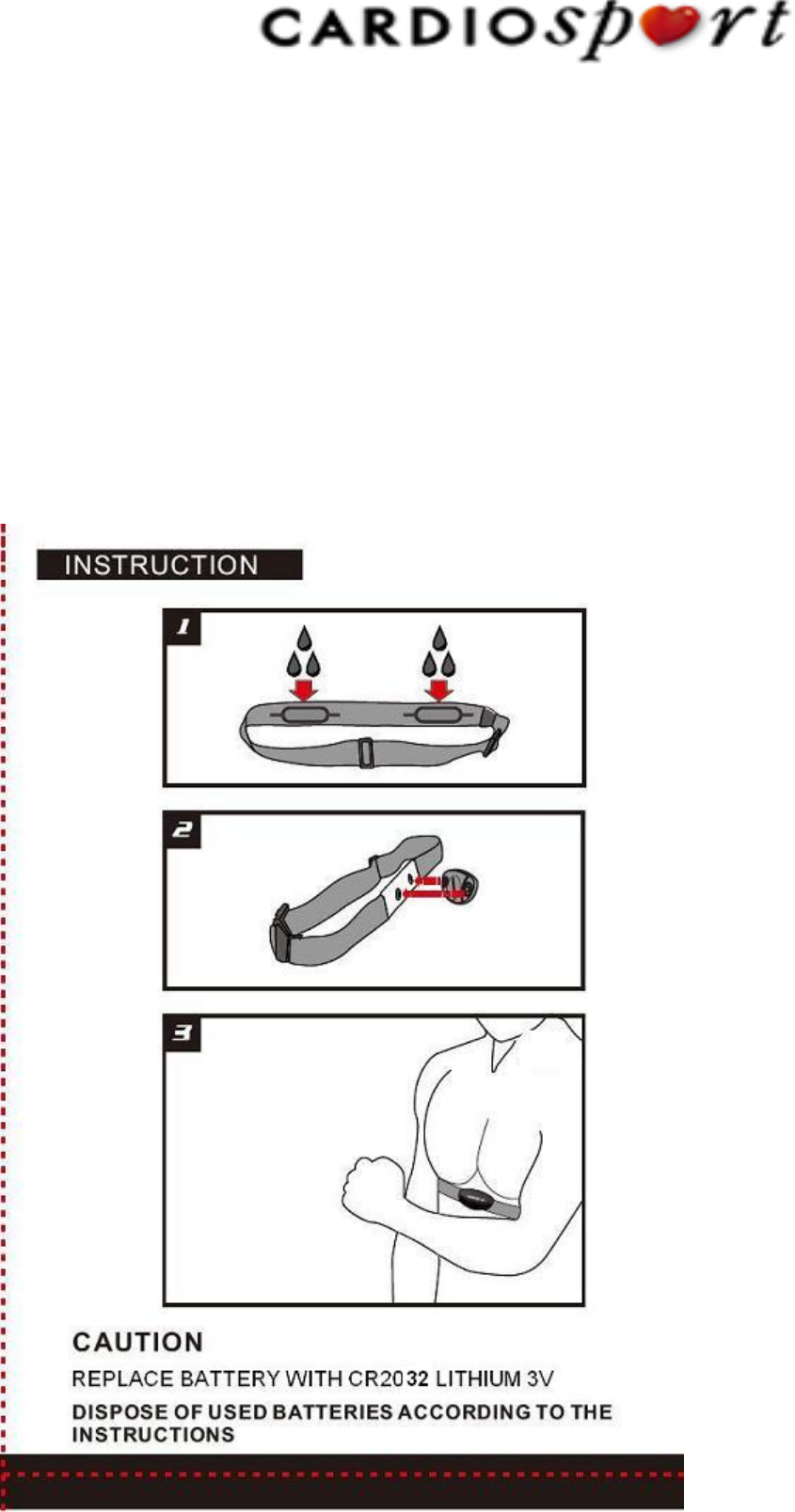 CARDIOsport

INSTRUCTION

1

2

3

CAUTION

REPLACE BATTERY WITH CR2032 LITHIUM 3V

DISPOSE OF USED BATTERIES ACCORDING TO THE INSTRUCTIONS