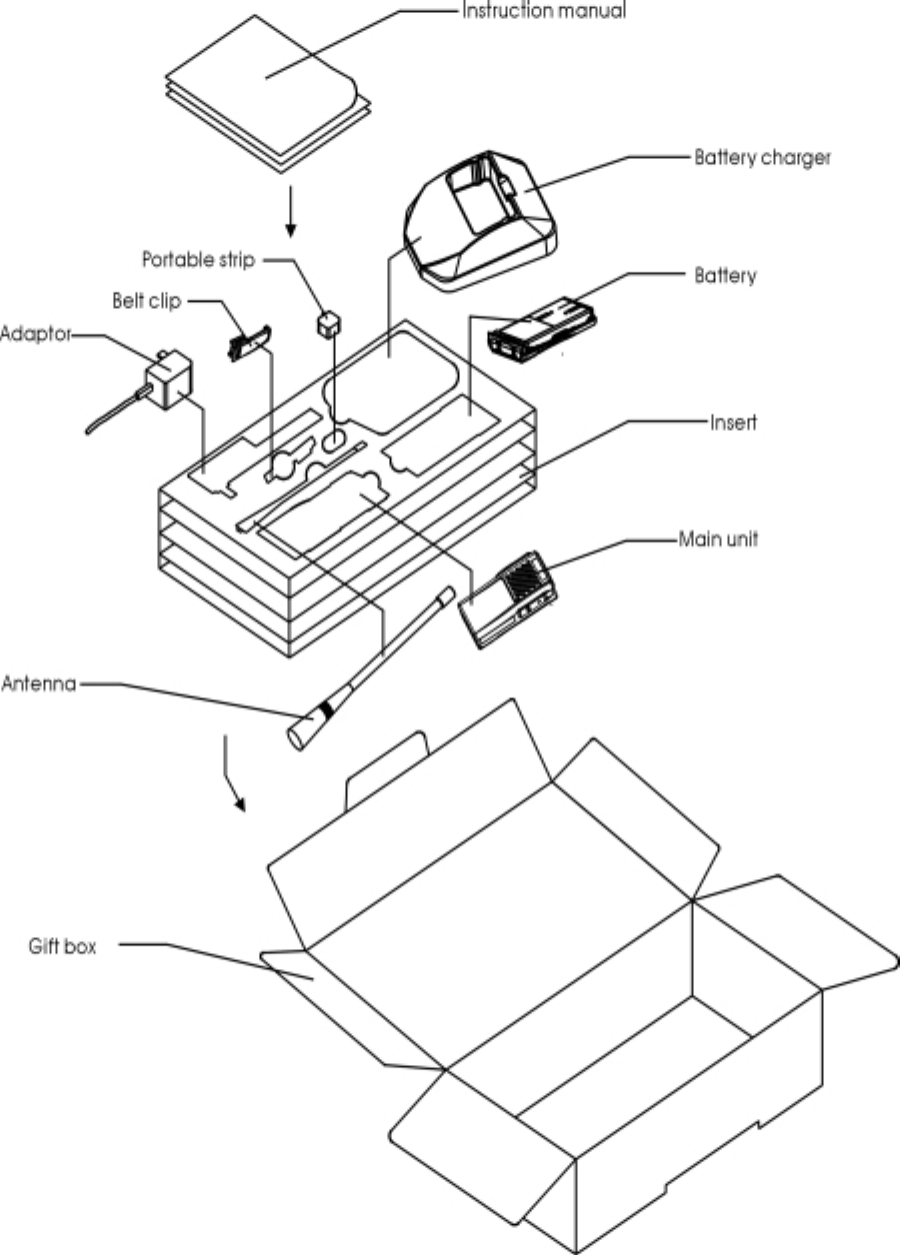 Instruction manual
Battery charger
Portable strip
Battery
Belt clip
Adaptor
Insert
Main unit
Antenna
Gift box