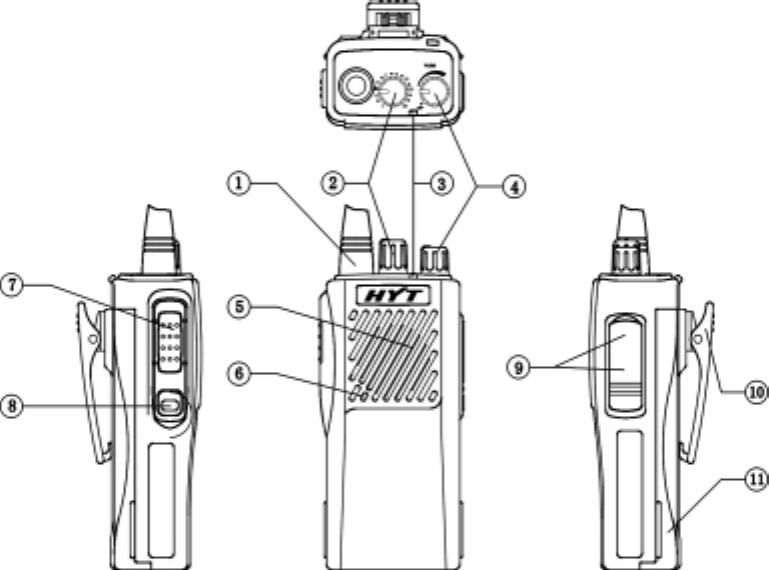 1
2
3
4
HYT
5
6
7
8
9
10
11