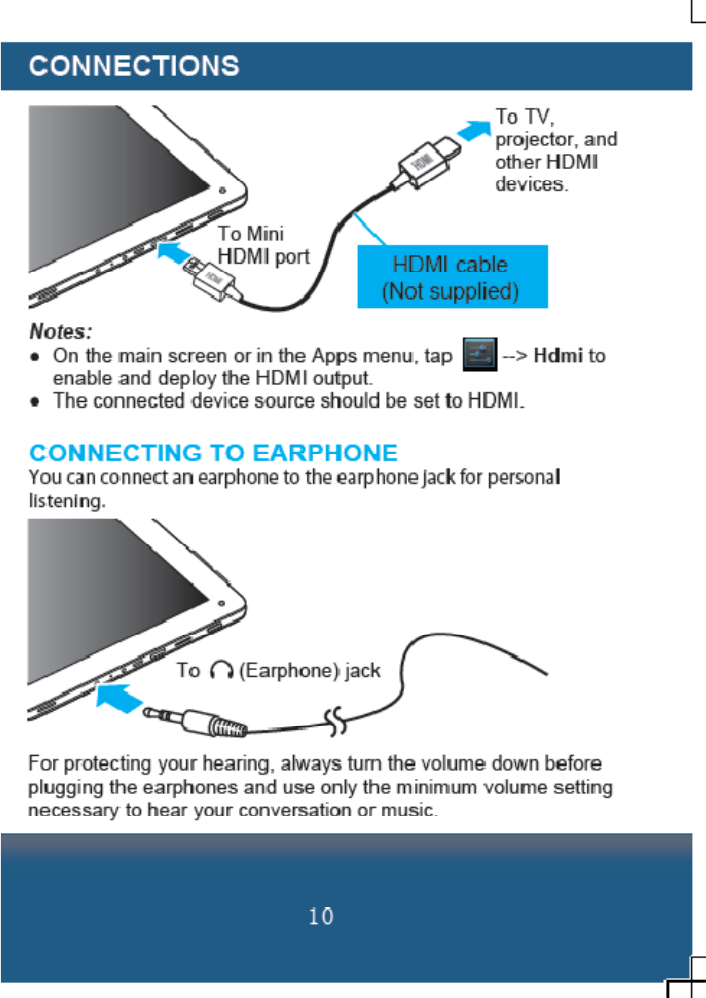 CONNECTIONS

To TV, projector, and other HDMI devices.

HDMI

To Mini HDMI port

HDMI

HDMI cable (Not supplied)

Notes:
● On the main screen or in the Apps menu, tap --> Hdmi to enable and deploy the HDMI output.
● The connected device source should be set to HDMI.

CONNECTING TO EARPHONE
You can connect an earphone to the earphone jack for personal listening.

To (Earphone) jack

For protecting your hearing, always turn the volume down before plugging the earphones and use only the minimum volume setting necessary to hear your conversation or music.

10