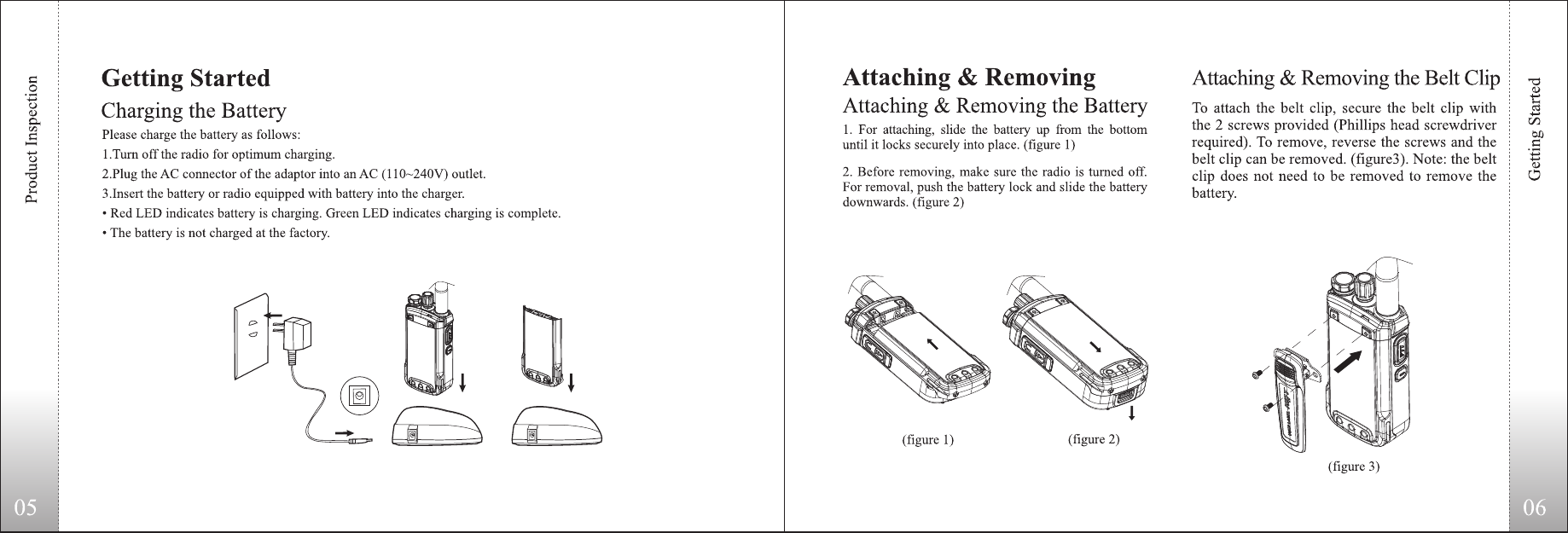 Product Inspection

Getting Started

Charging the Battery

Please charge the battery as follows:

1.Turn off the radio for optimum charging.

2.Plug the AC connector of the adaptor into an AC (110~240V) outlet.

3.Insert the battery or radio equipped with battery into the charger.

• Red LED indicates battery is charging. Green LED indicates charging is complete.

• The battery is not charged at the factory.

05

Attaching & Removing

Attaching & Removing the Battery

1. For attaching, slide the battery up from the bottom until it locks securely into place. (figure 1)

2. Before removing, make sure the radio is turned off. For removal, push the battery lock and slide the battery downwards. (figure 2)

(figure 1)

(figure 2)

Attaching & Removing the Belt Clip

To attach the belt clip, secure the belt clip with the 2 screws provided (Phillips head screwdriver required). To remove, reverse the screws and the belt clip can be removed. (figure3). Note: the belt clip does not need to be removed to remove the battery.

(figure 3)

Getting Started

06