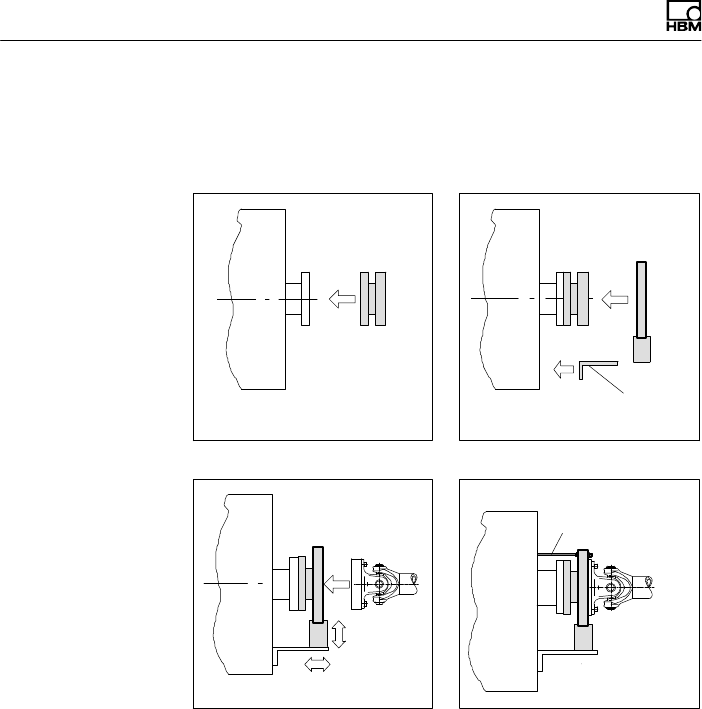 HBM