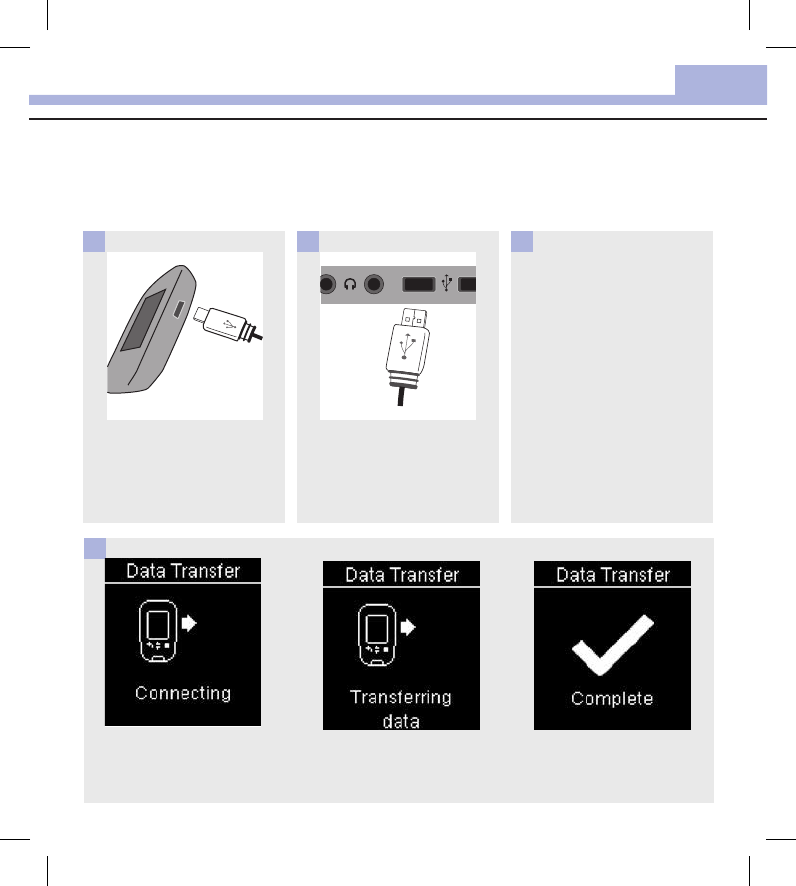 Data Transfer

Connecting

Data Transfer

Transferring data

Data Transfer

Complete